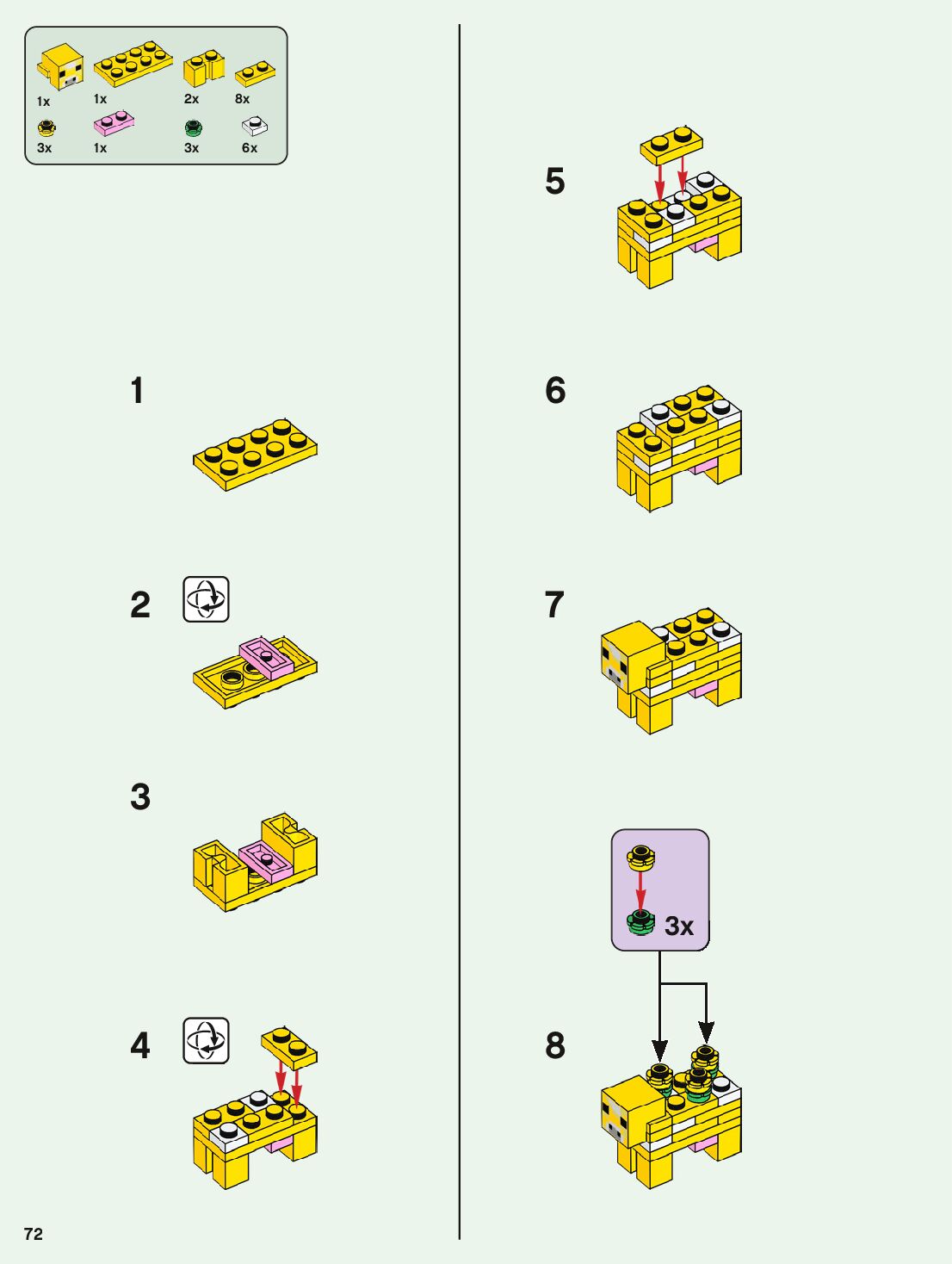 1x 1x 2x 8x
3x 1x 3x 6x

1

2

3

4

5

6

7

3x

8

72