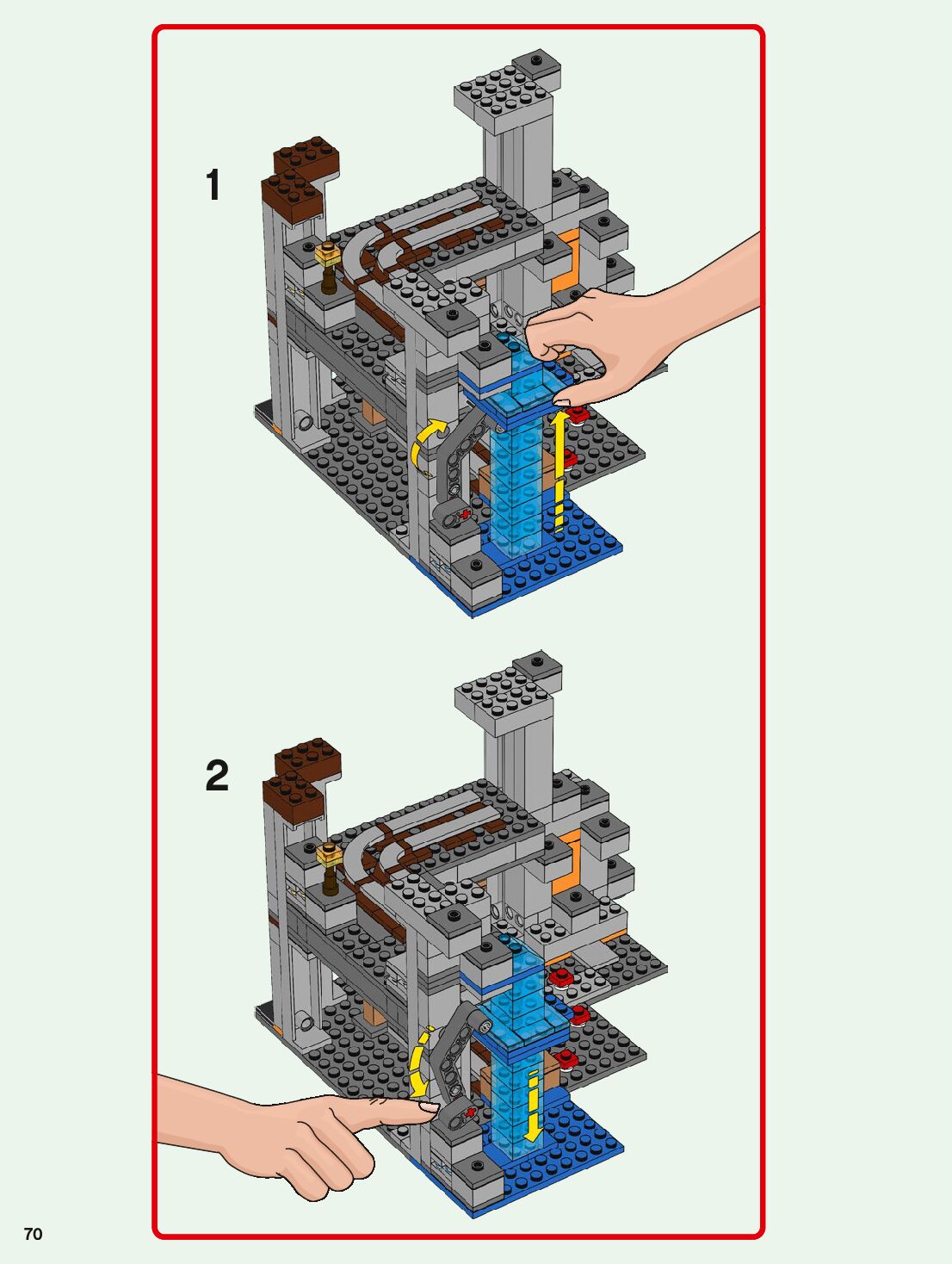 1

2

70