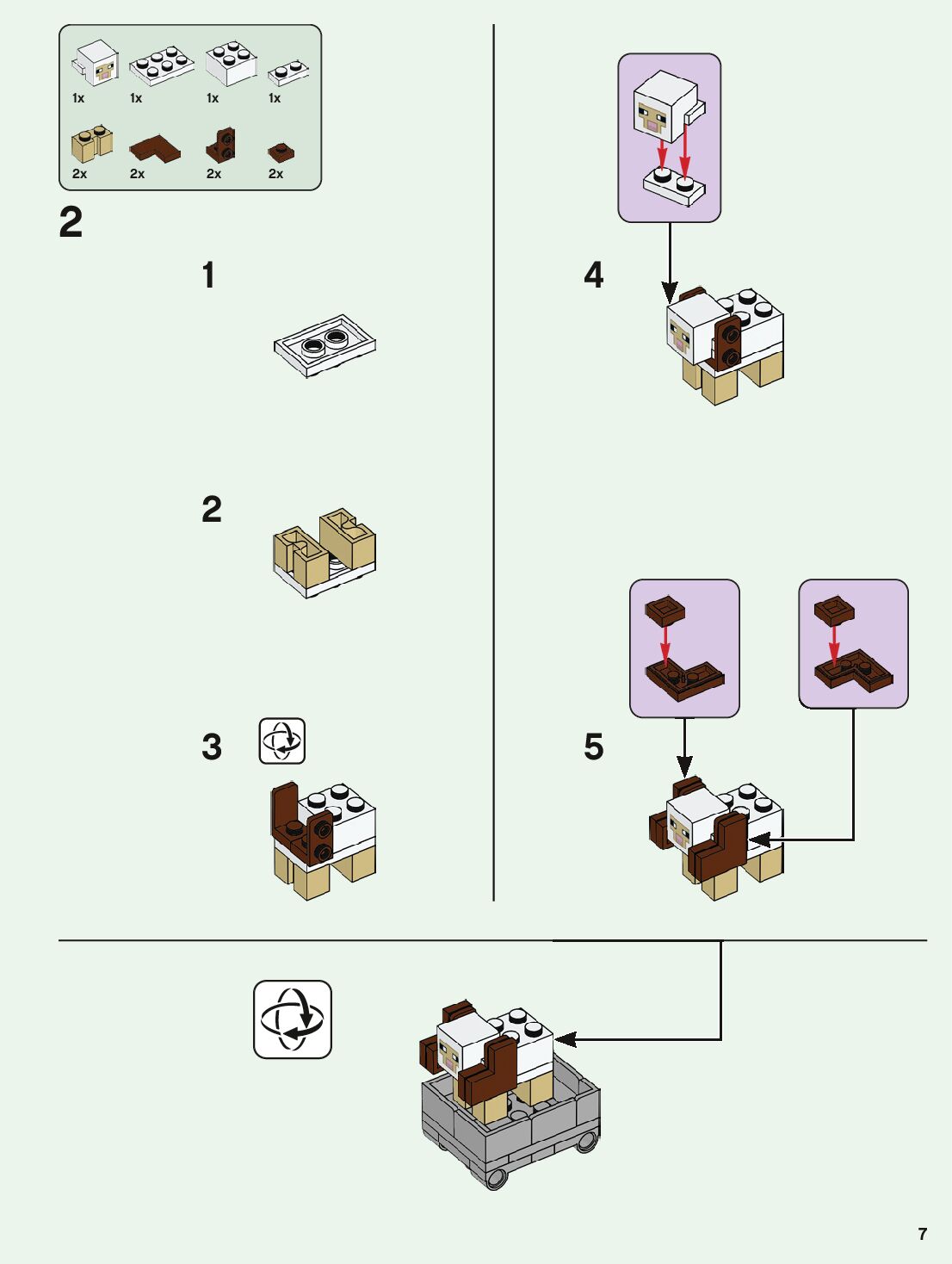 1x 1x 1x 1x

2x 2x 2x 2x

2

1

2

3

4

5

7