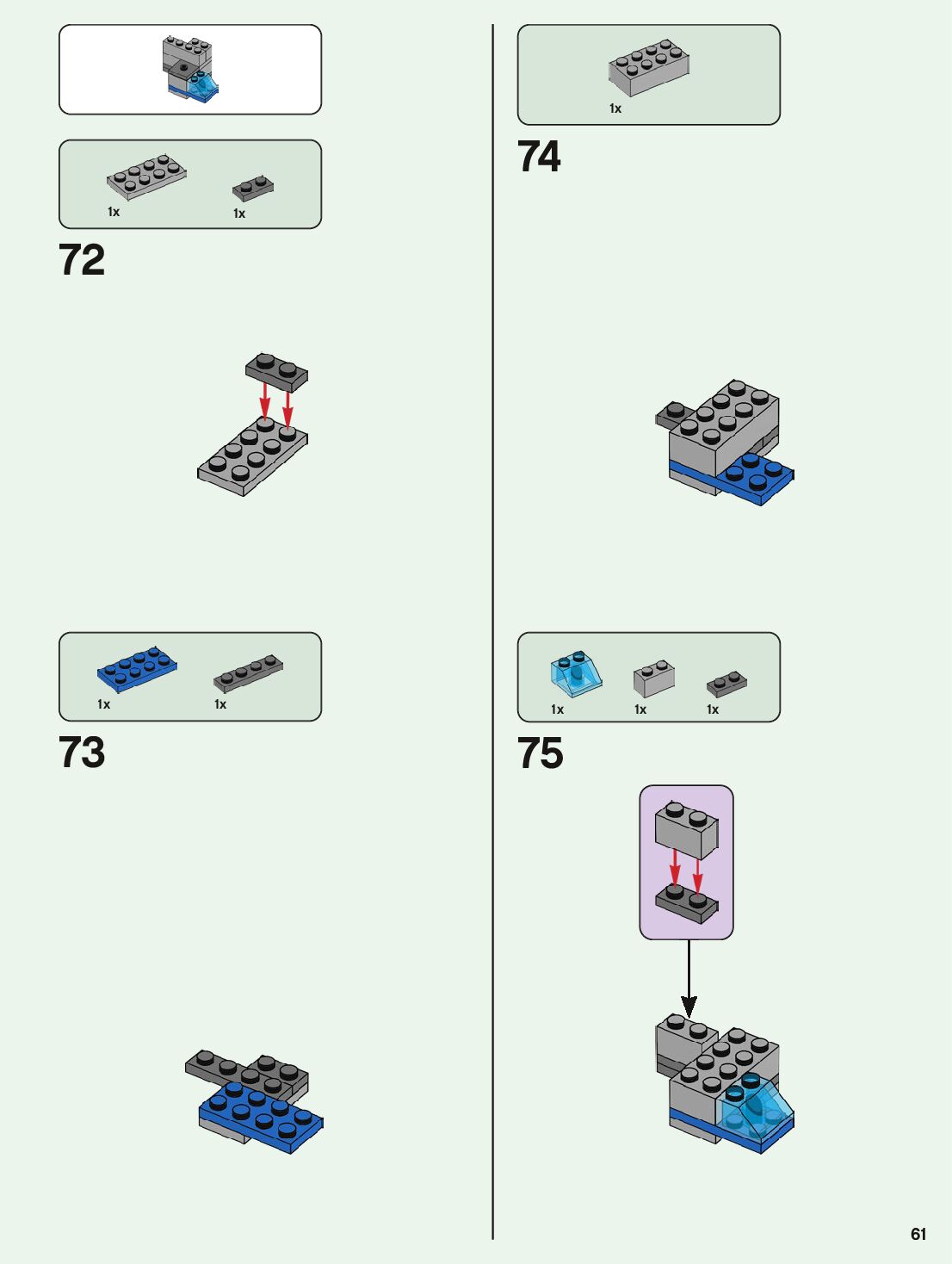 1x

1x

72

1x

1x

73

1x

74

1x

1x

1x

75

61