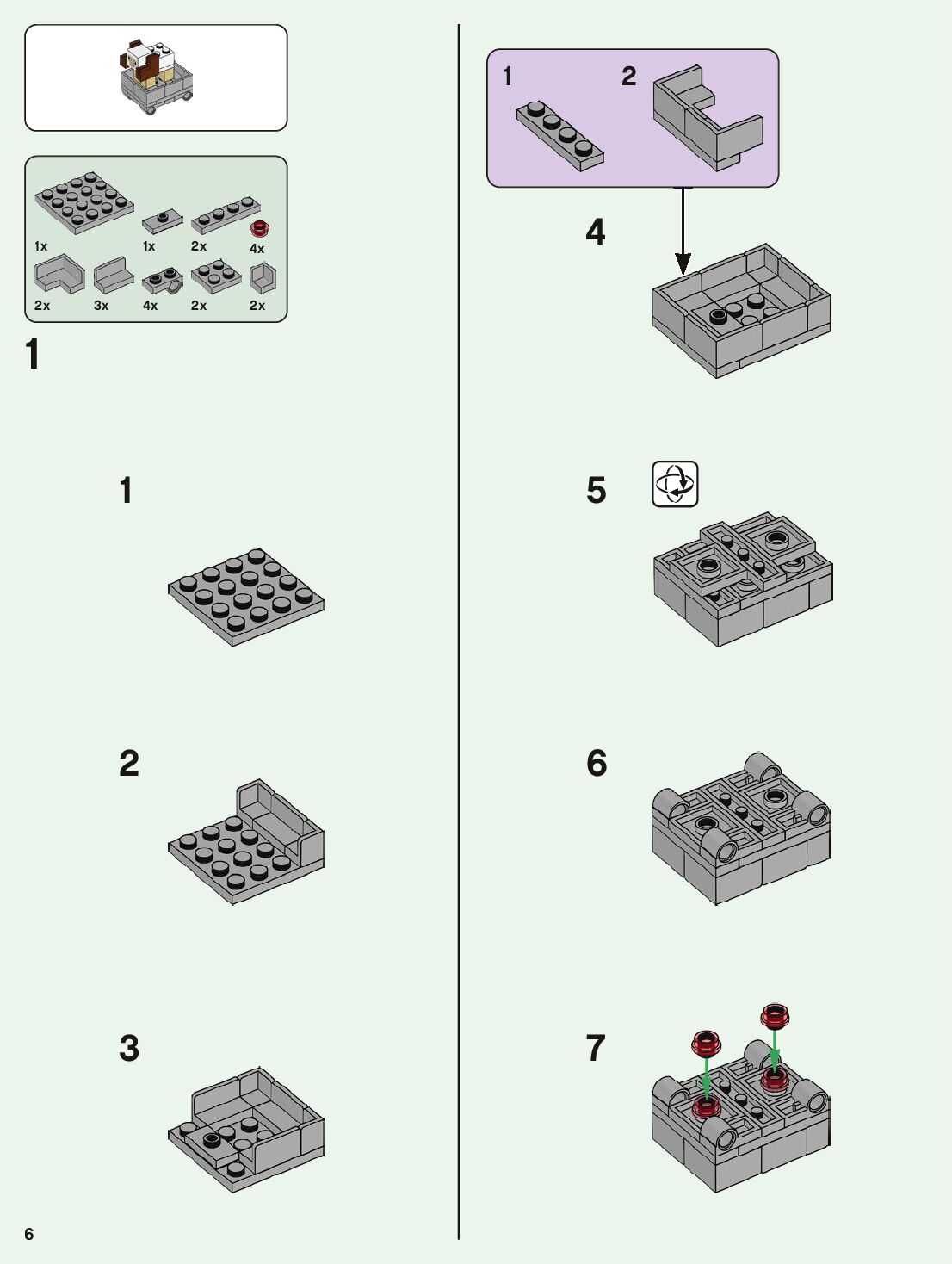 1x
1x
2x
4x
2x
3x
4x
2x
2x

1

1

2

3

1
2

4

5

6

7

6