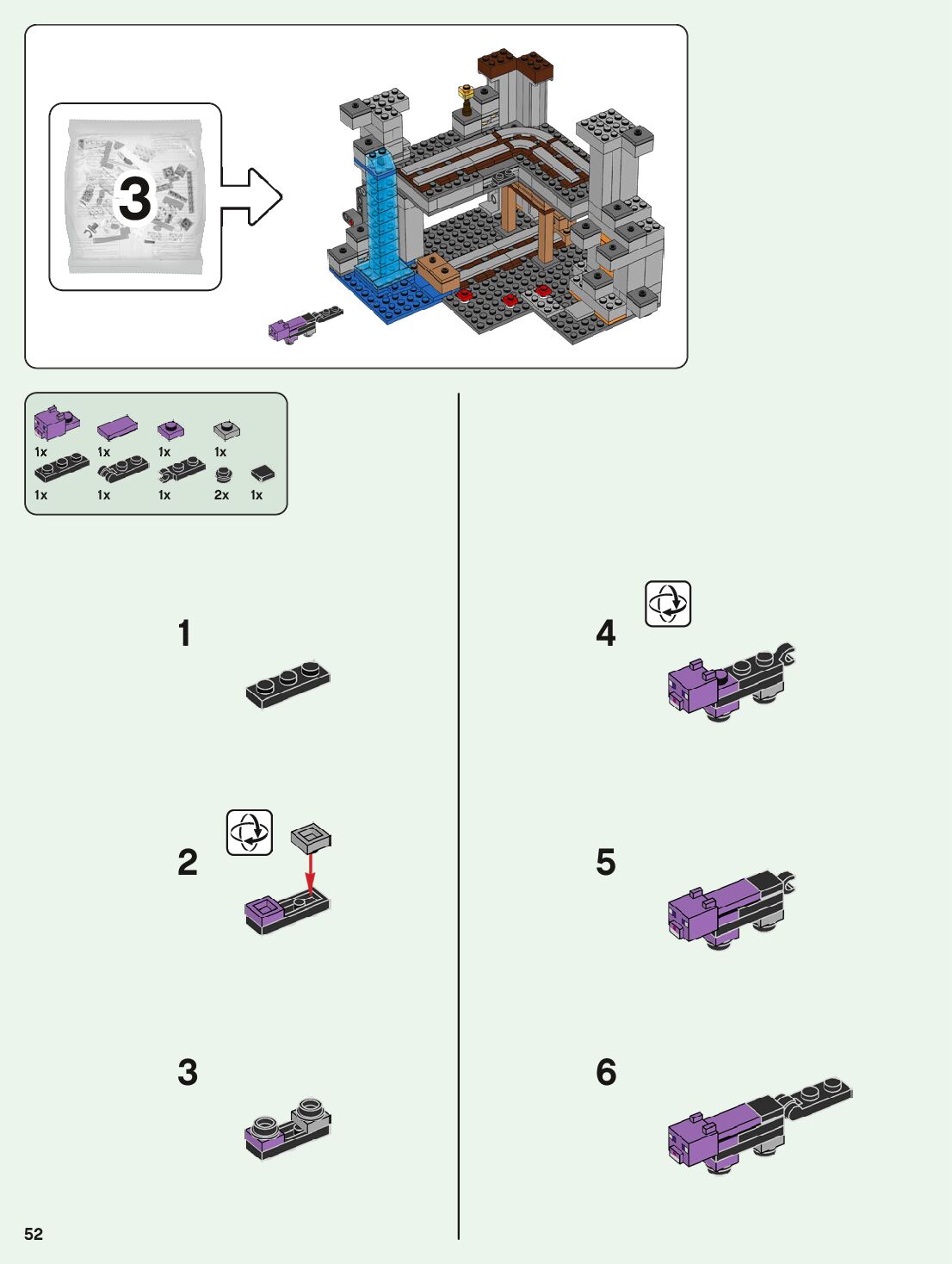 3

1x 1x 1x 1x
1x 1x 1x 2x 1x

1

2

3

4

5

6

52