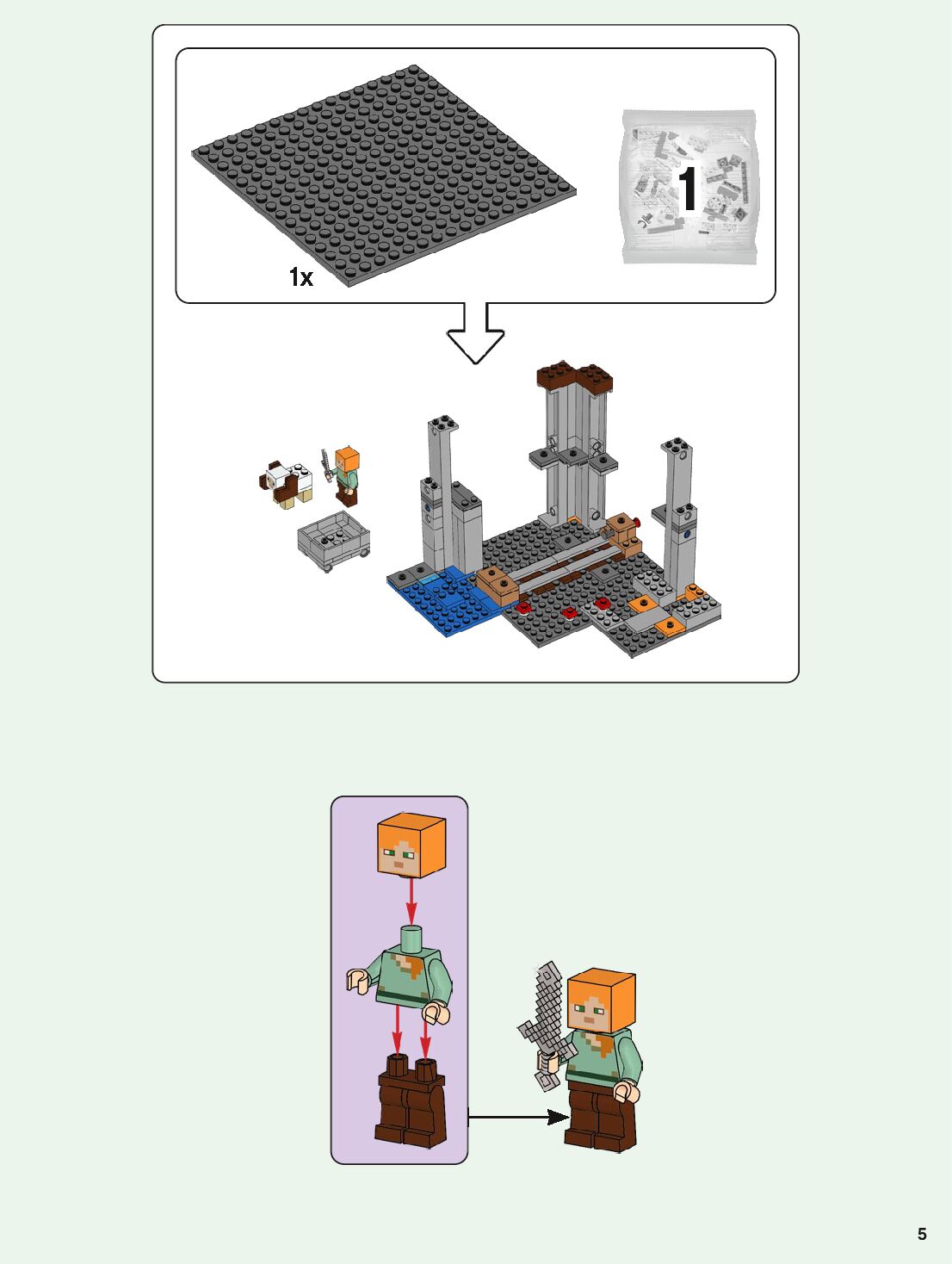 1x

1

5