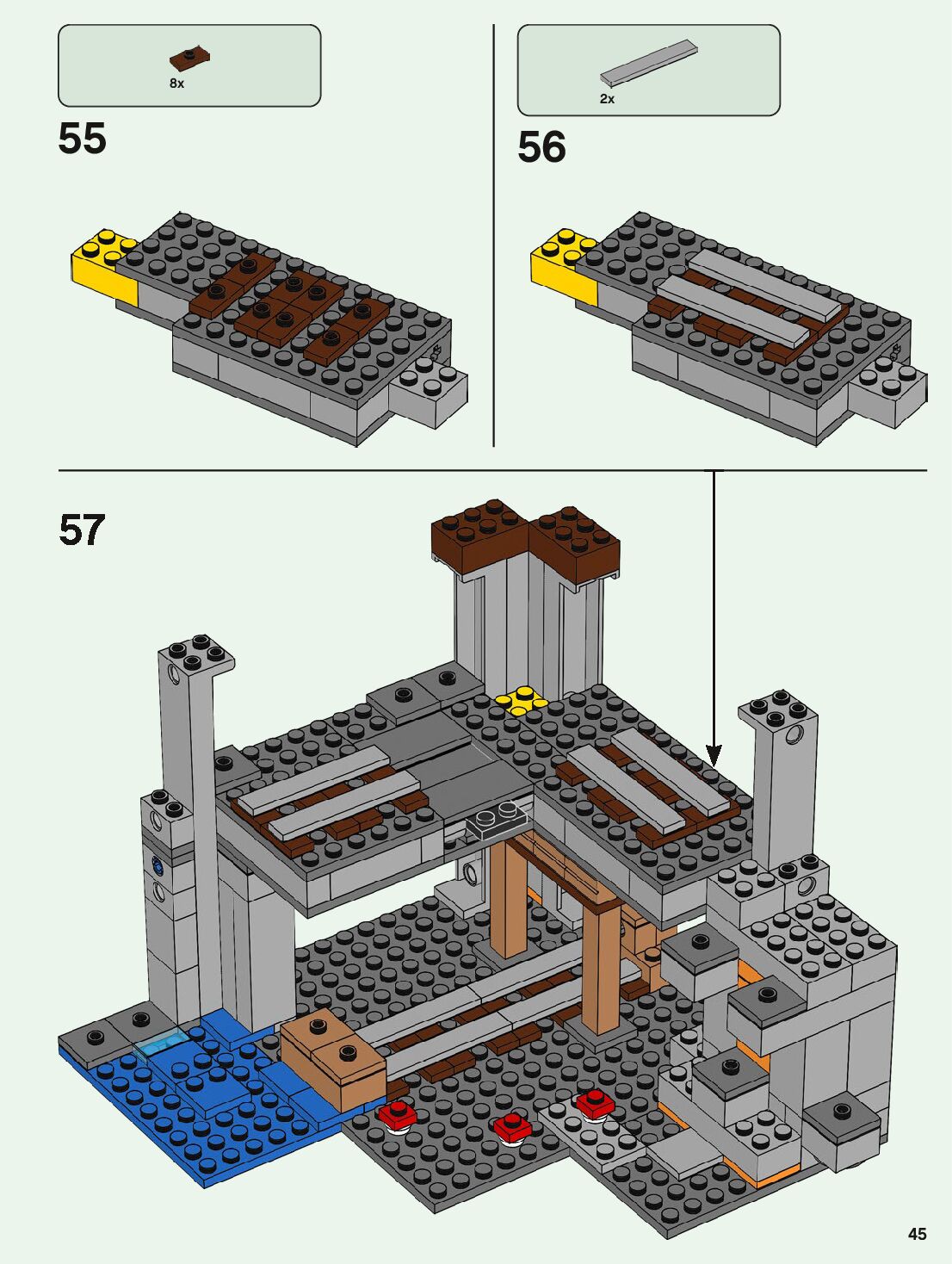 8x

55

2x

56

57

45