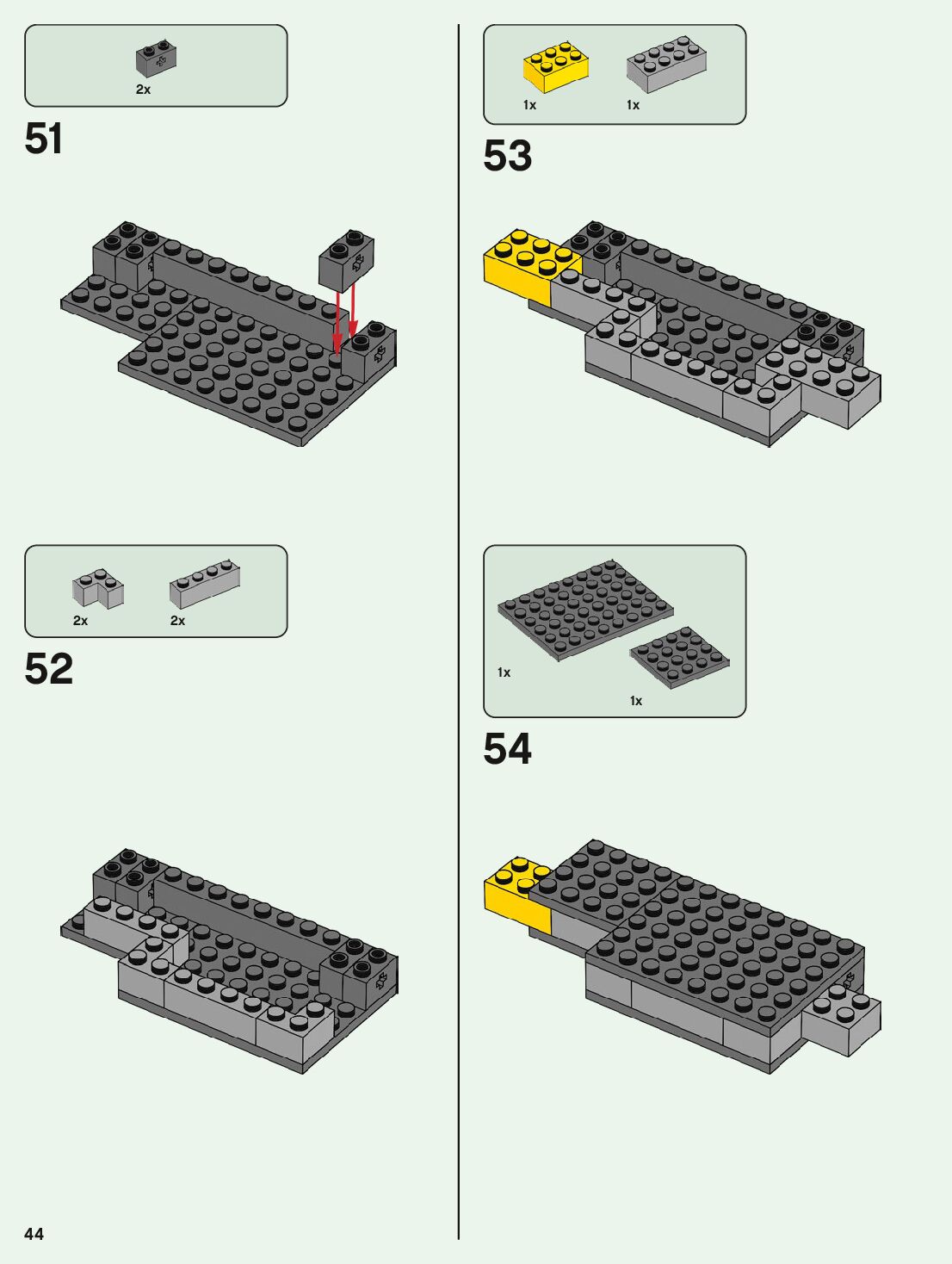 2x

51

2x 2x

52

1x 1x

53

1x 1x

54

44