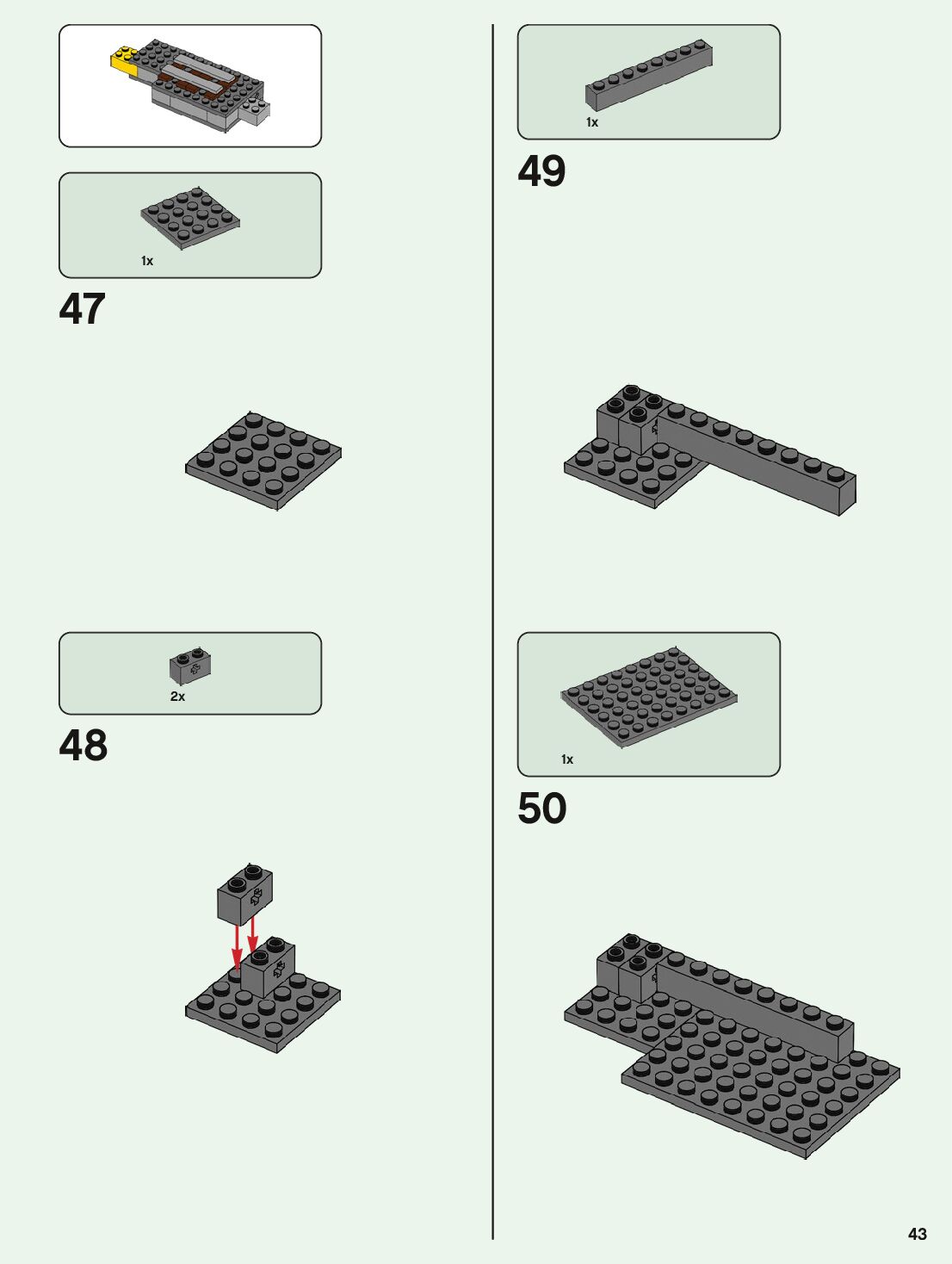 1x

47

2x

48

1x

49

1x

50

43