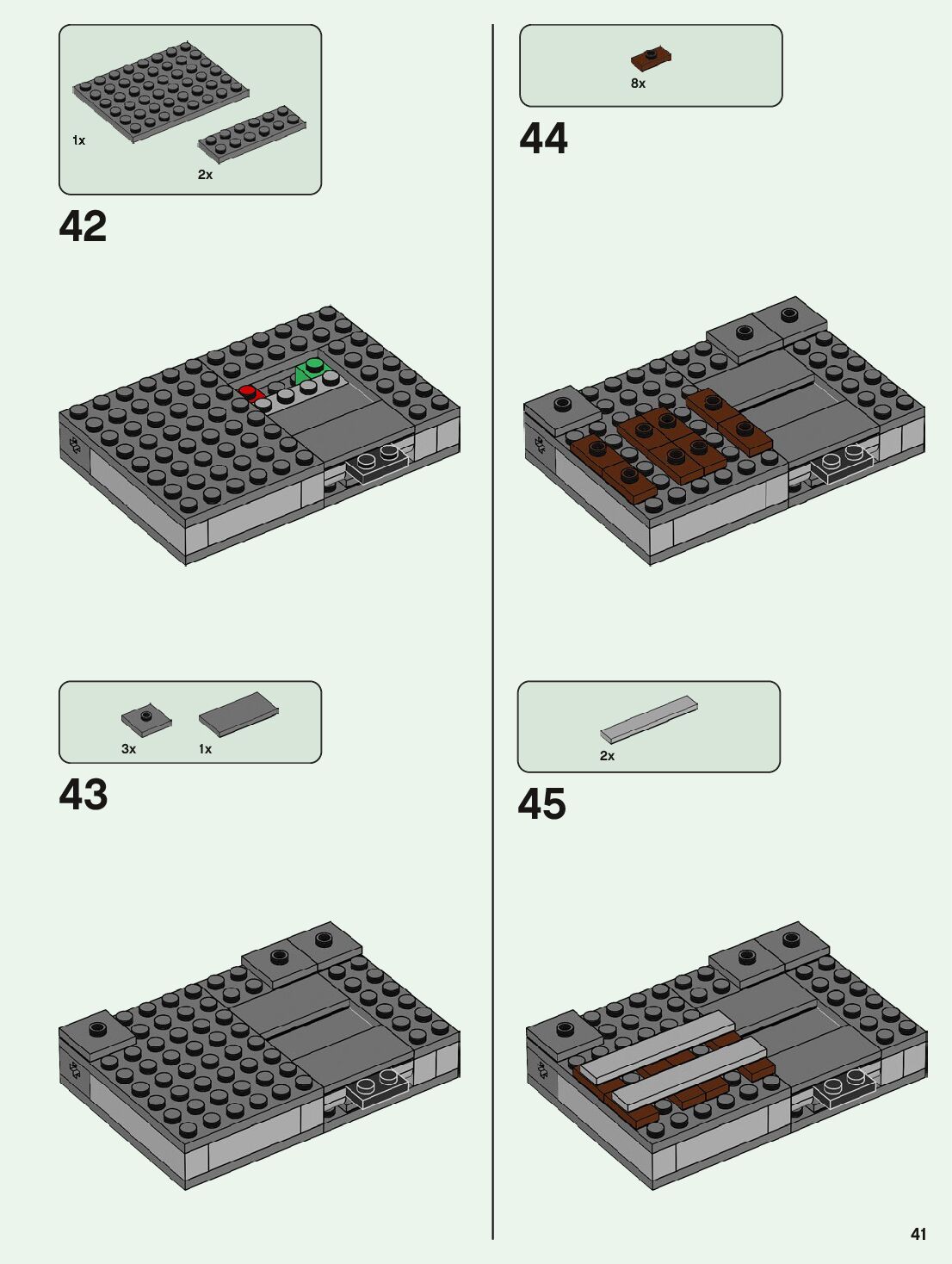 1x

2x

42

3x 1x

43

8x

44

2x

45

41