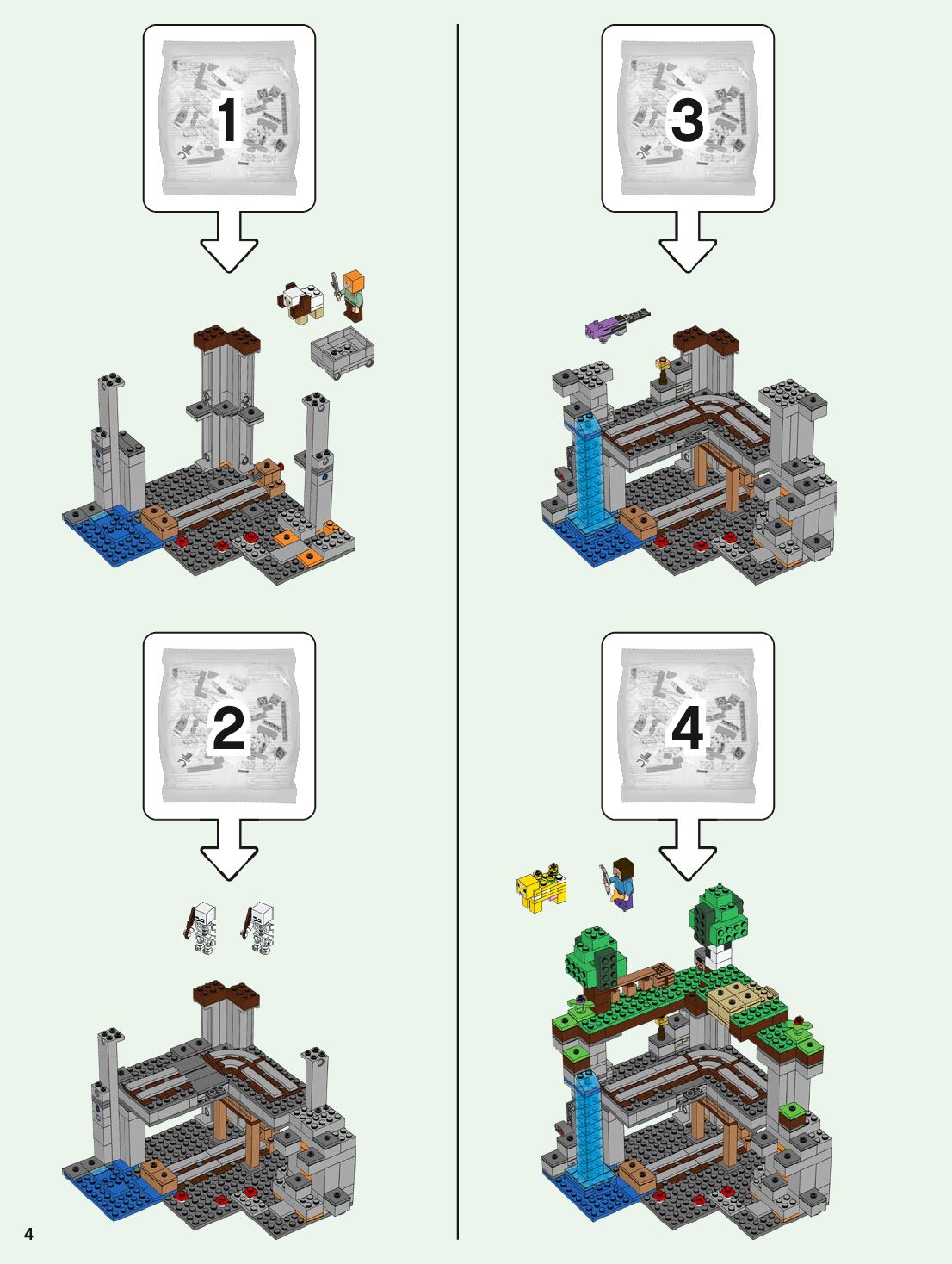 1

2

3

4

4