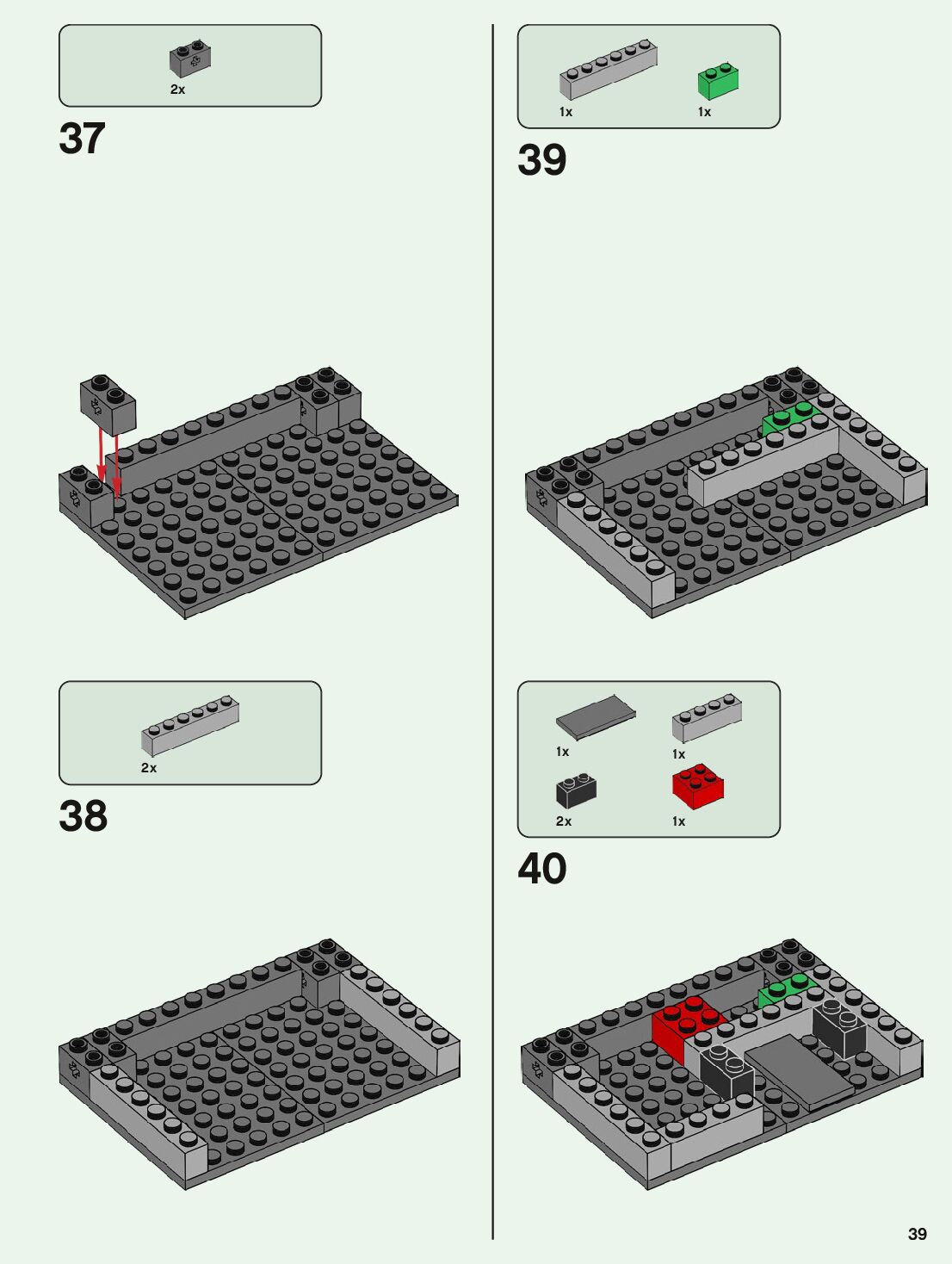 2x

37

2x

38

1x
1x

39

1x
1x
2x
1x

40

39