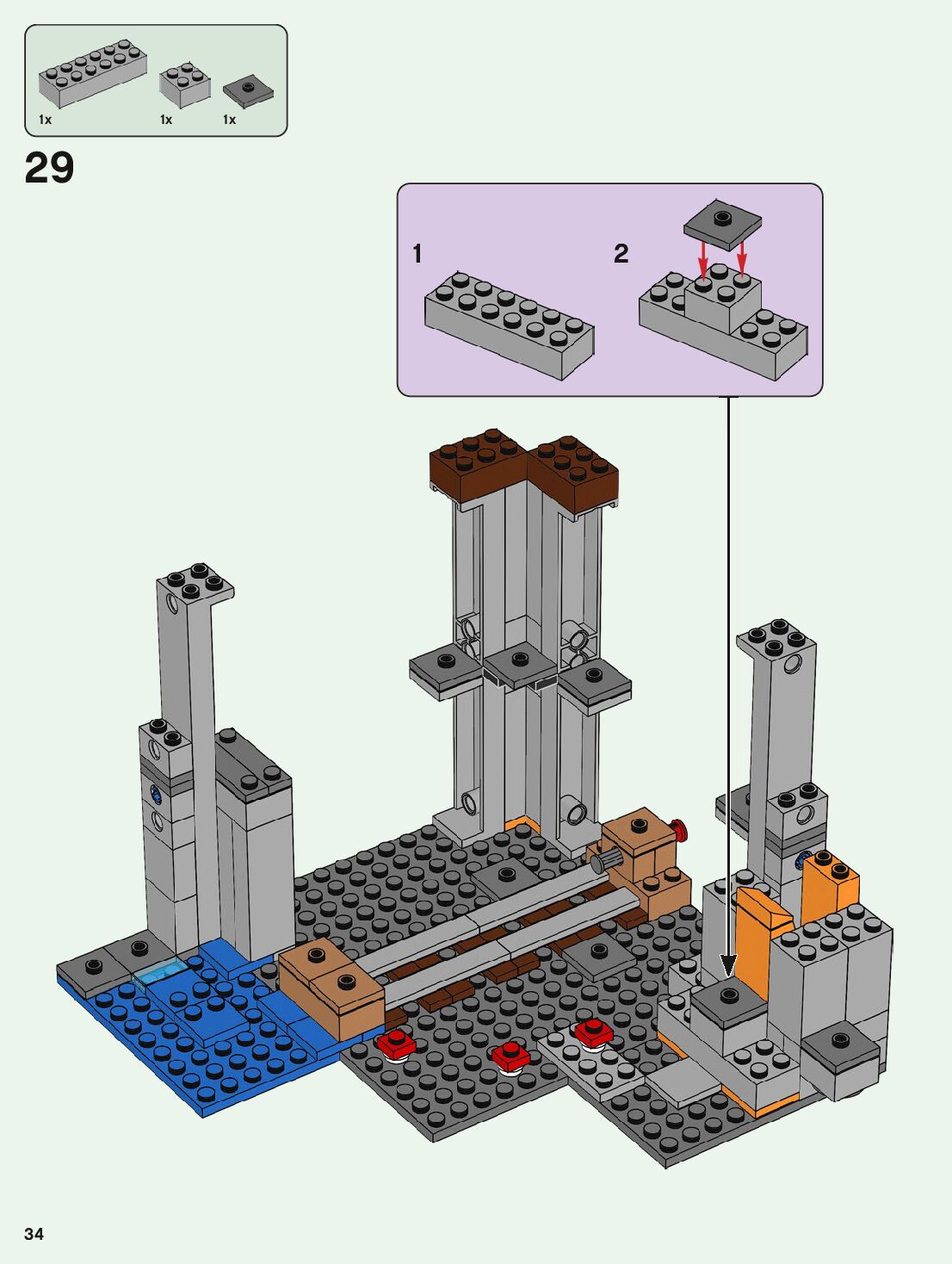 1x
1x
1x

29

1

2

34