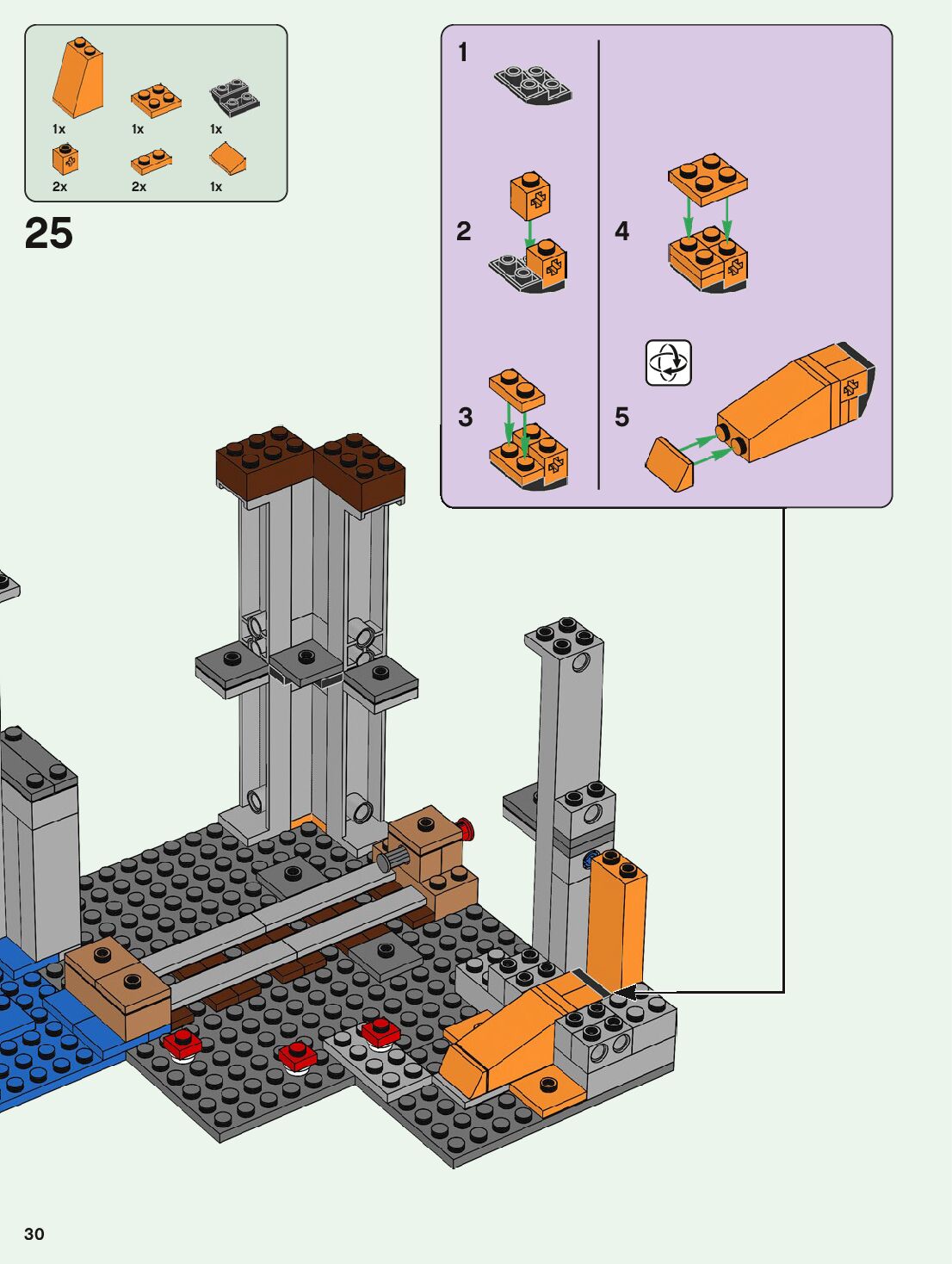 1x 1x 1x
2x 2x 1x

25

1

2

3

4

5

30