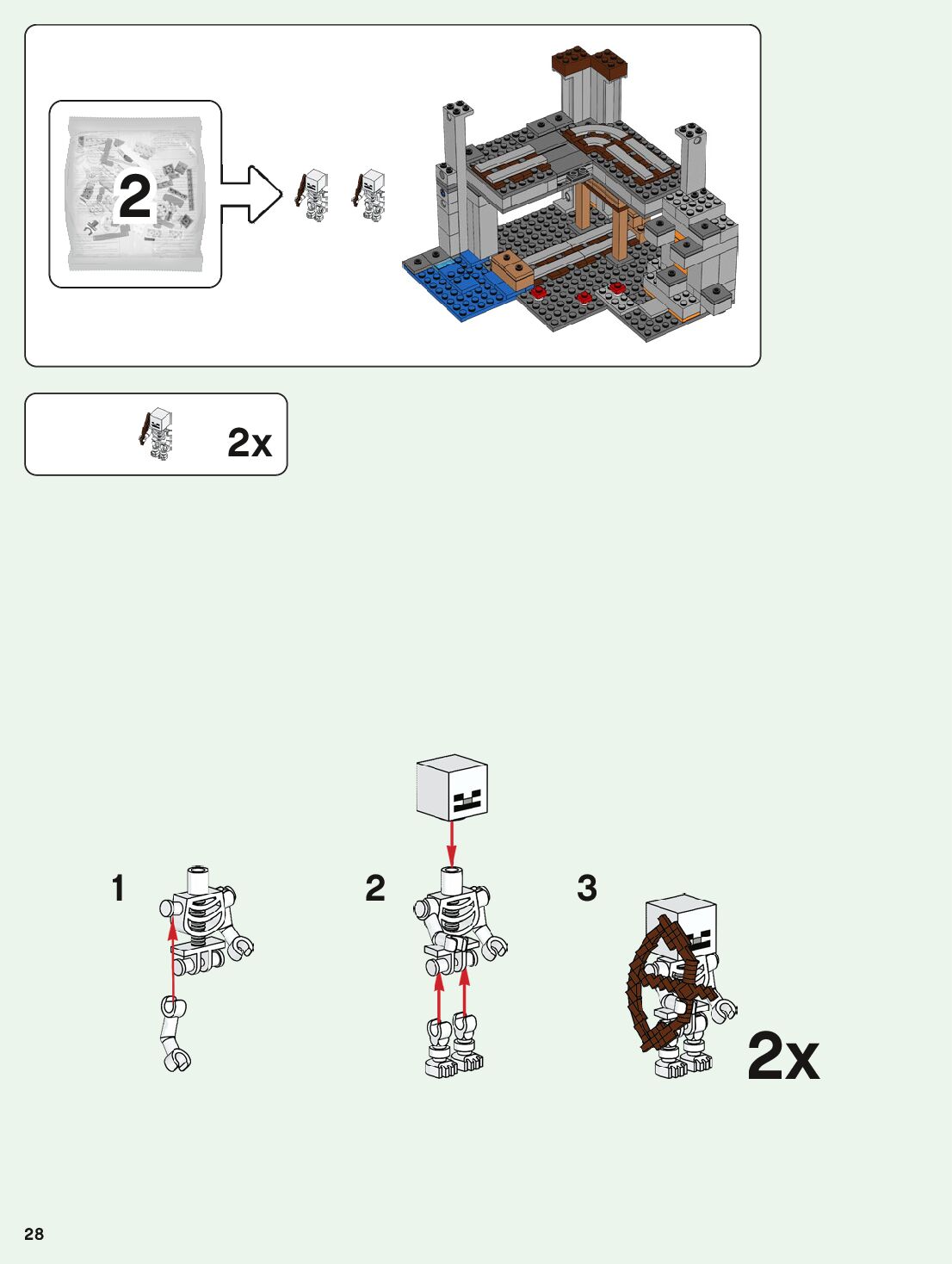 2

2x

1

2

3

2x

28