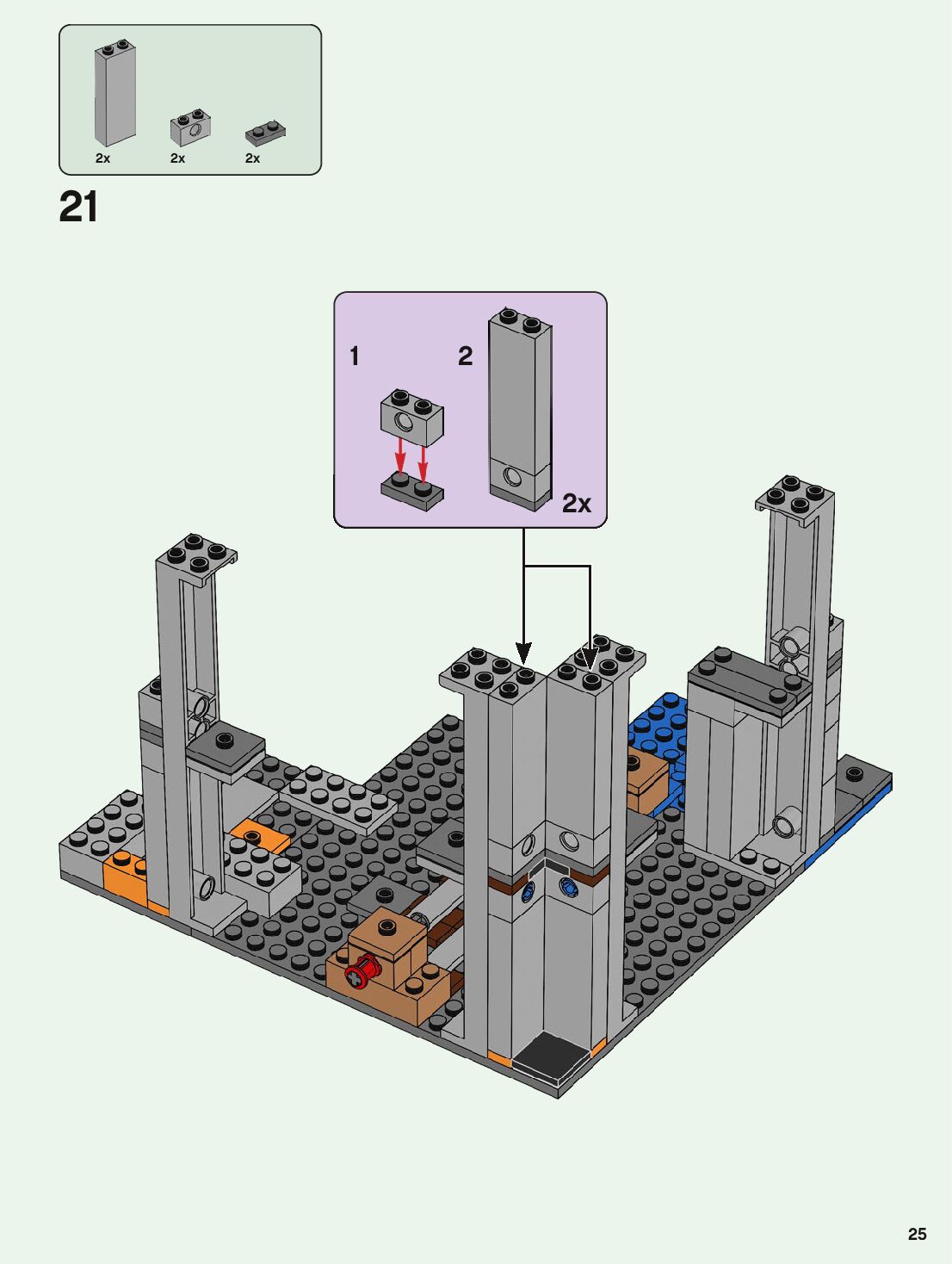 2x
2x
2x

21

1
2
2x

25