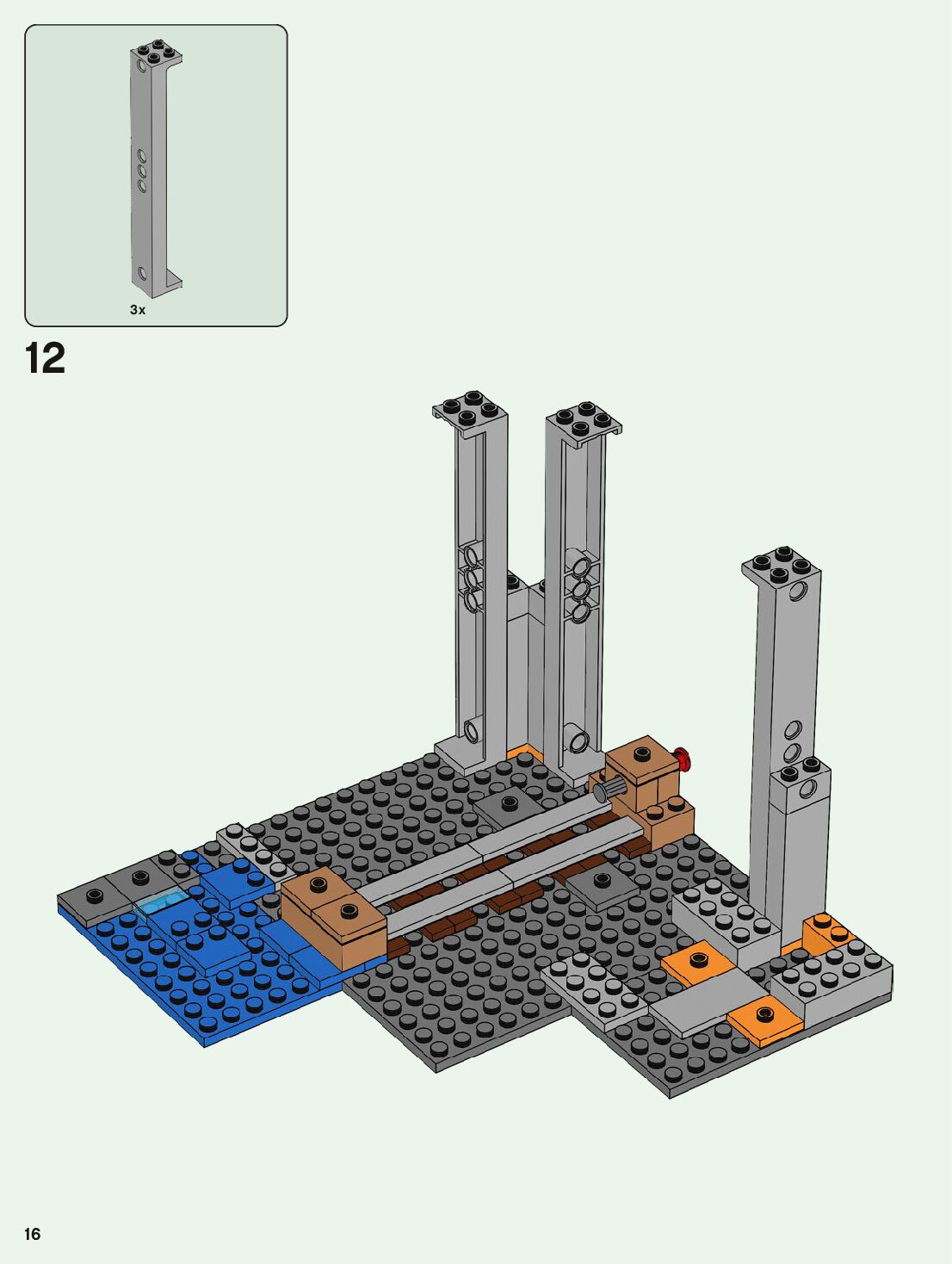 3x

12

16