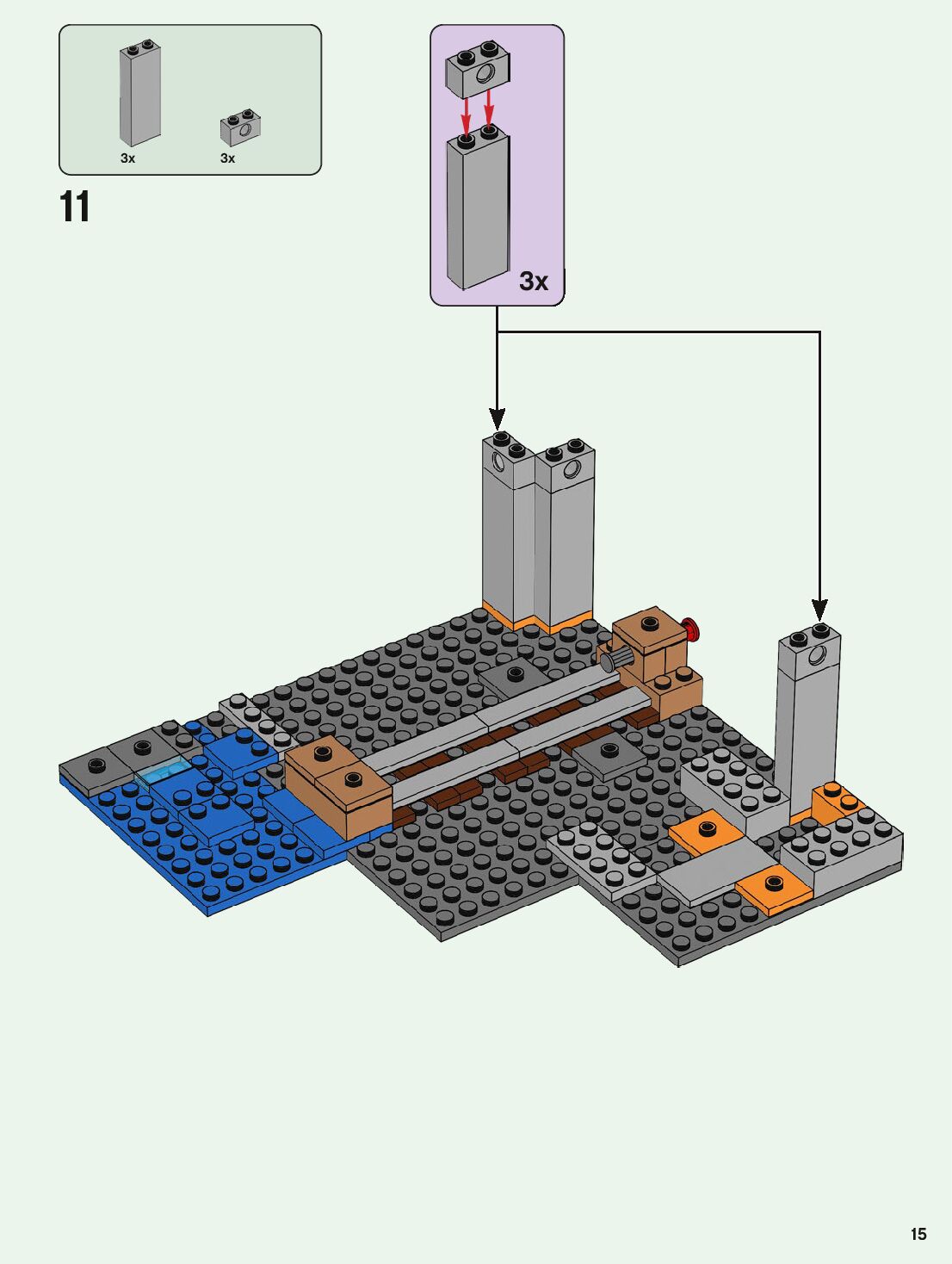 3x
3x

11

3x

15