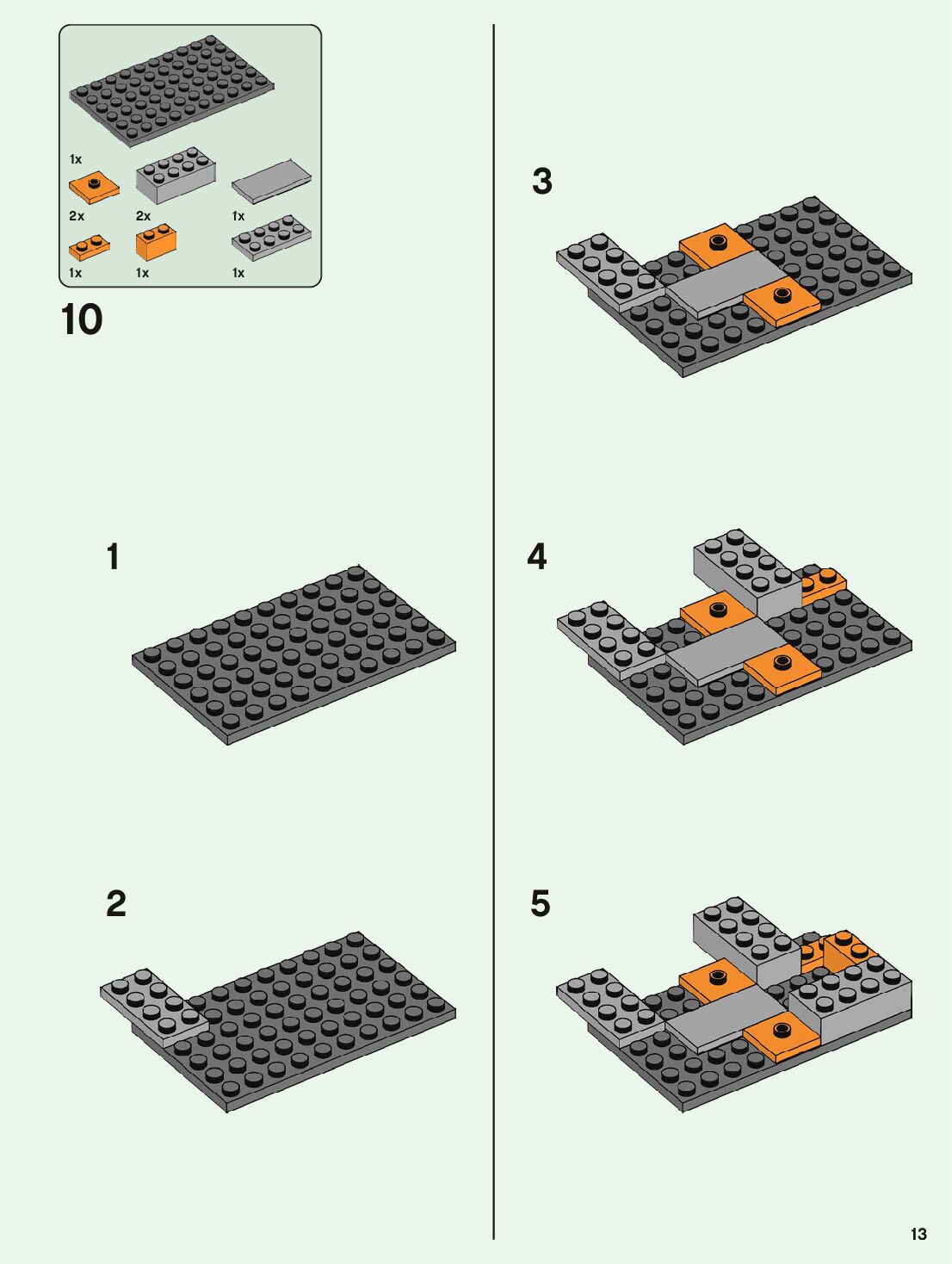 1x

2x

2x

1x

1x

1x

1x

10

1

2

3

4

5

13