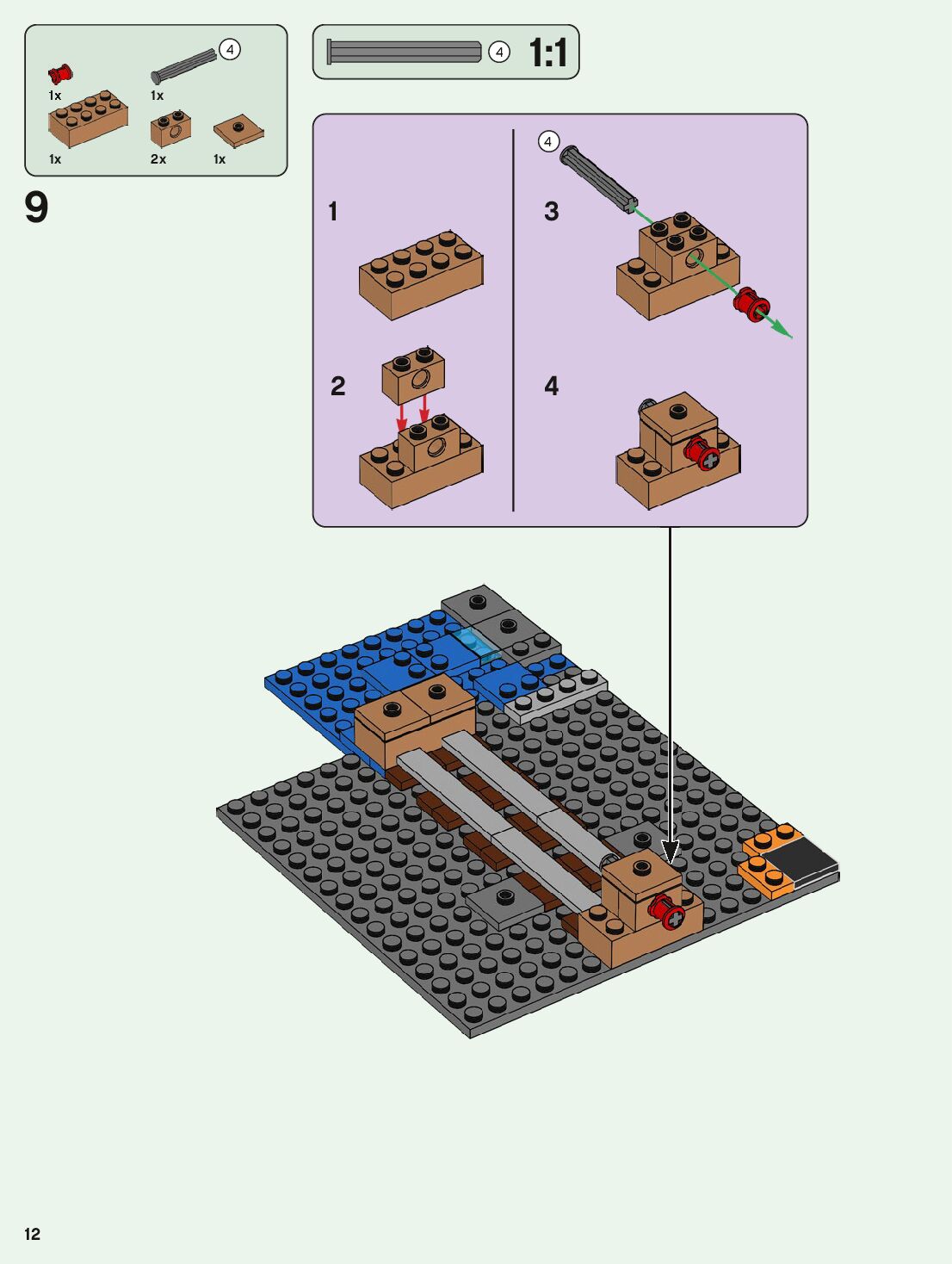 1x
4
1x
1x
2x
1x

4
1:1

9

1
2
4
3
4

12