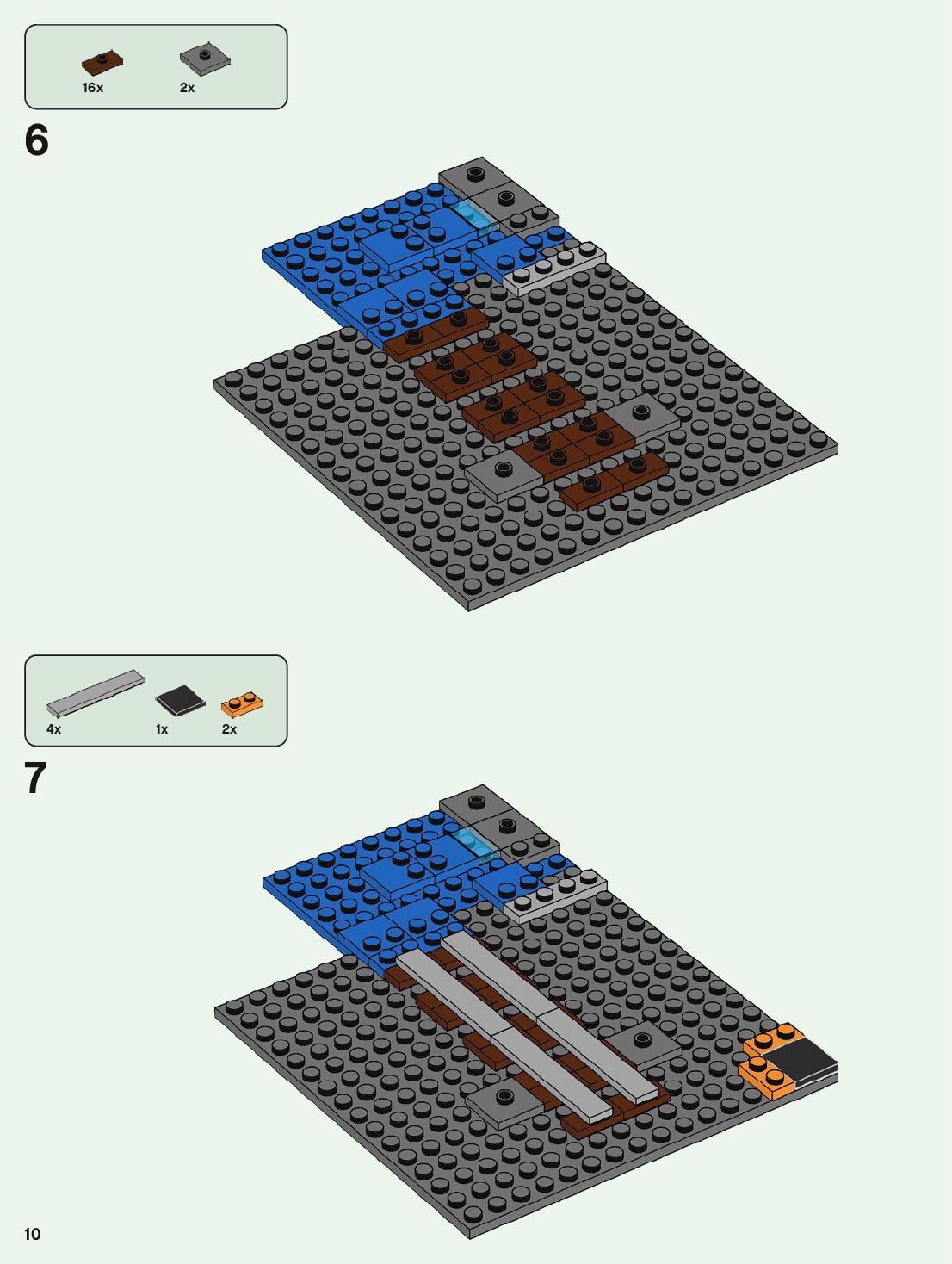 16x
2x

6

4x
1x
2x

7

10