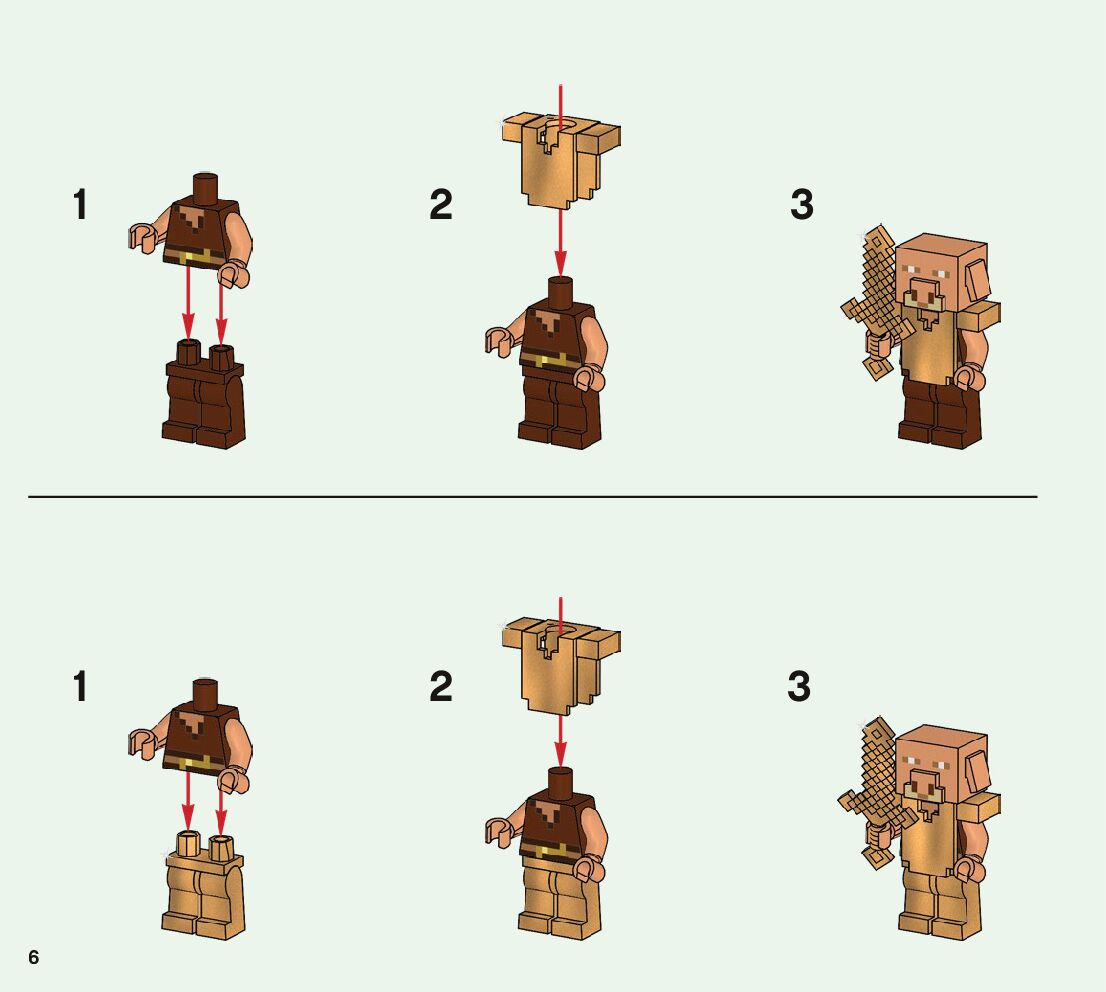 1

2

3

1

2

3

6