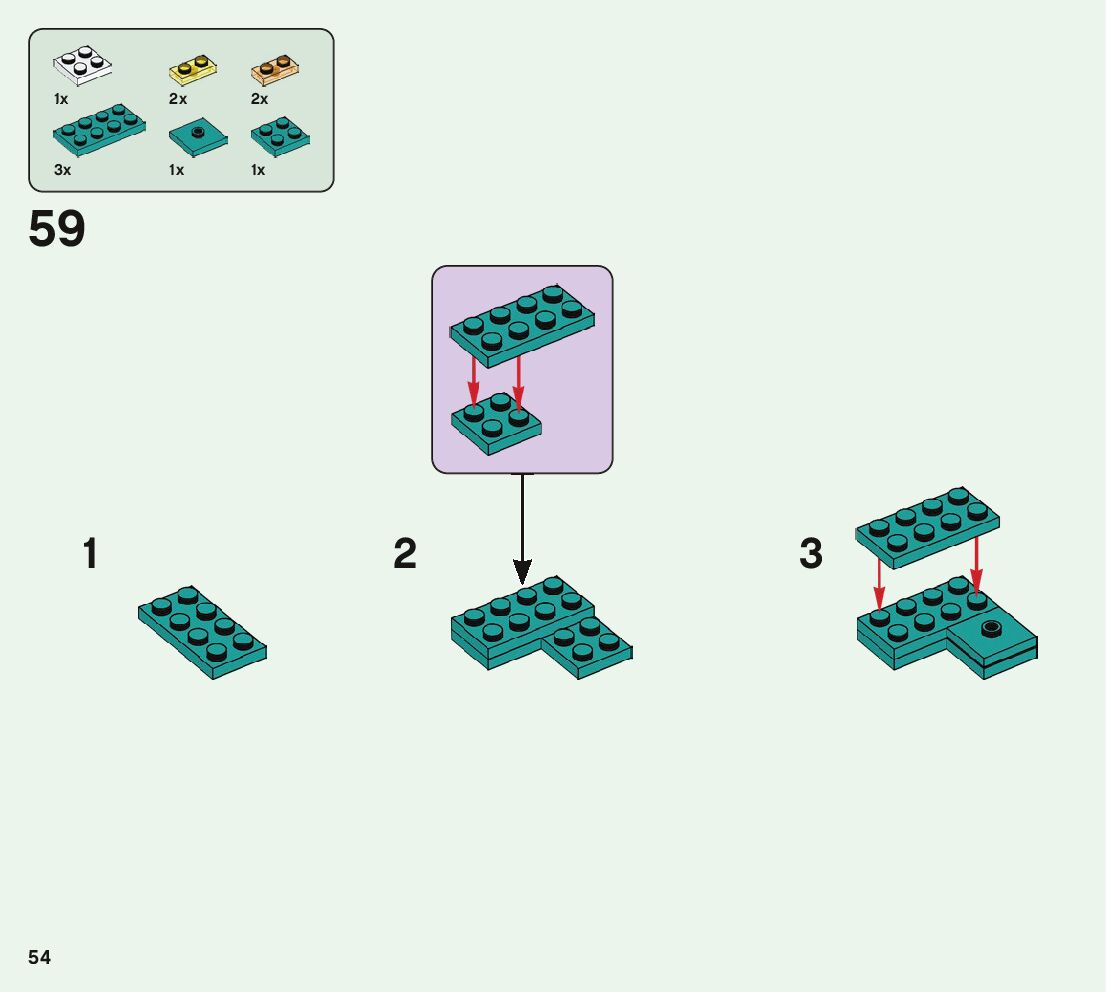 1x 2x 2x
3x 1x 1x

59

1

2

3

54