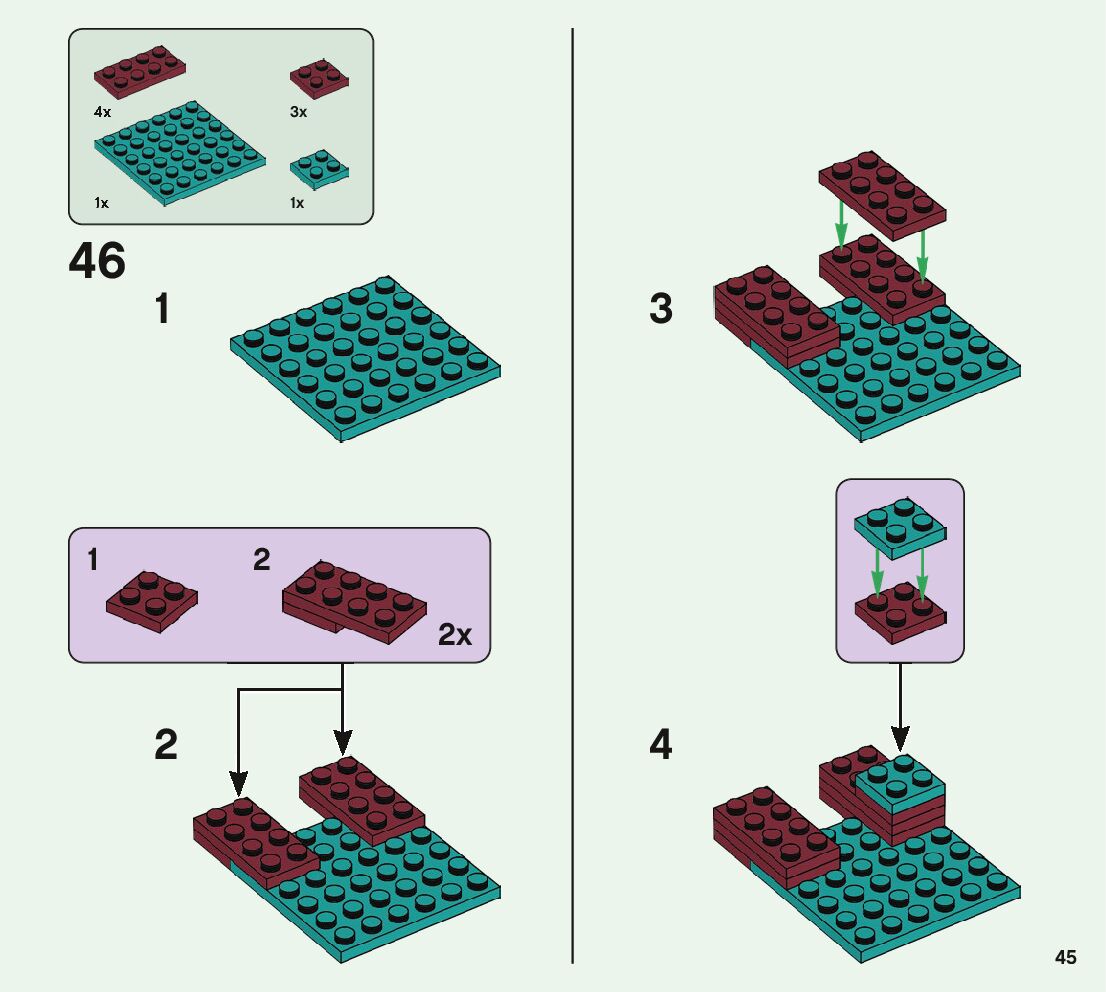 4x

3x

1x

1x

46

1

1

2

2x

2

3

4

45