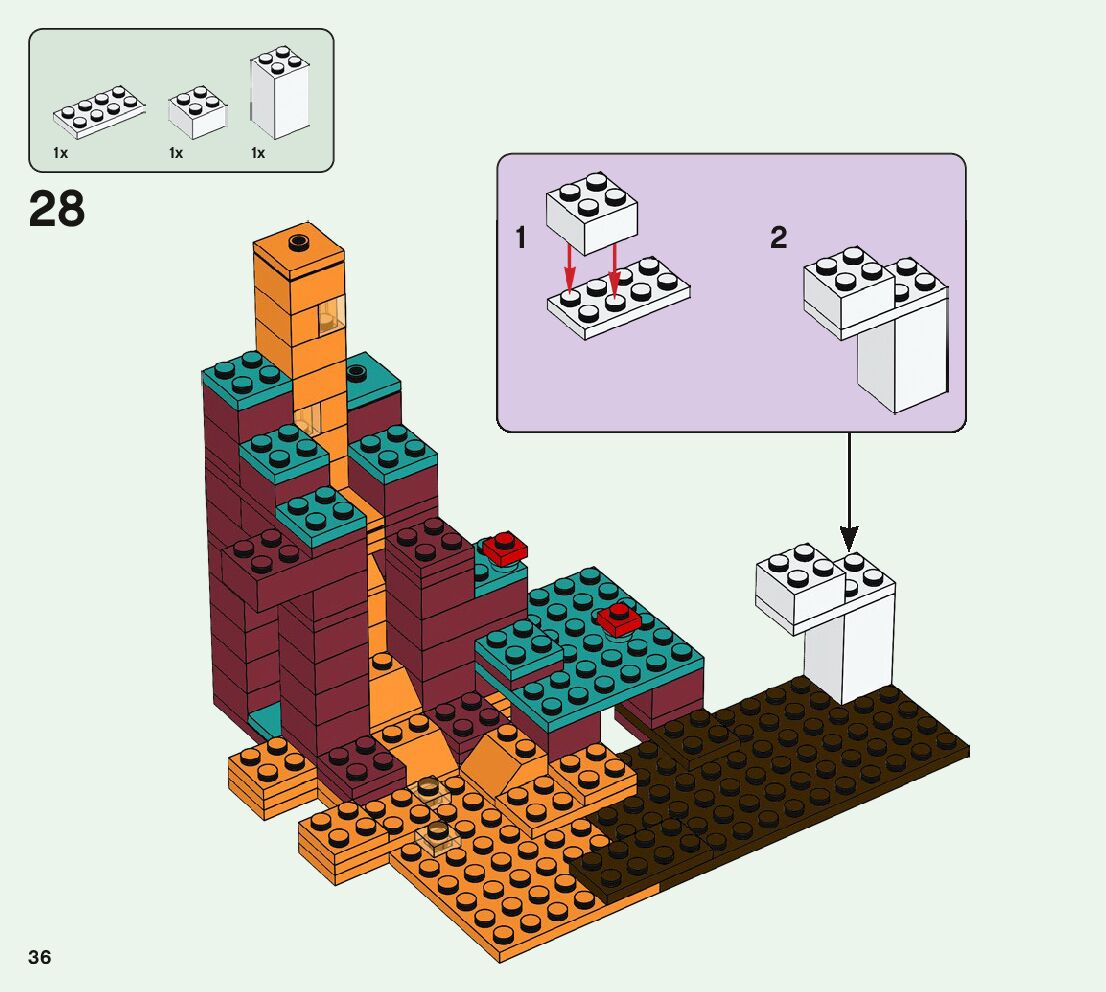 1x 1x 1x

28

1

2

36