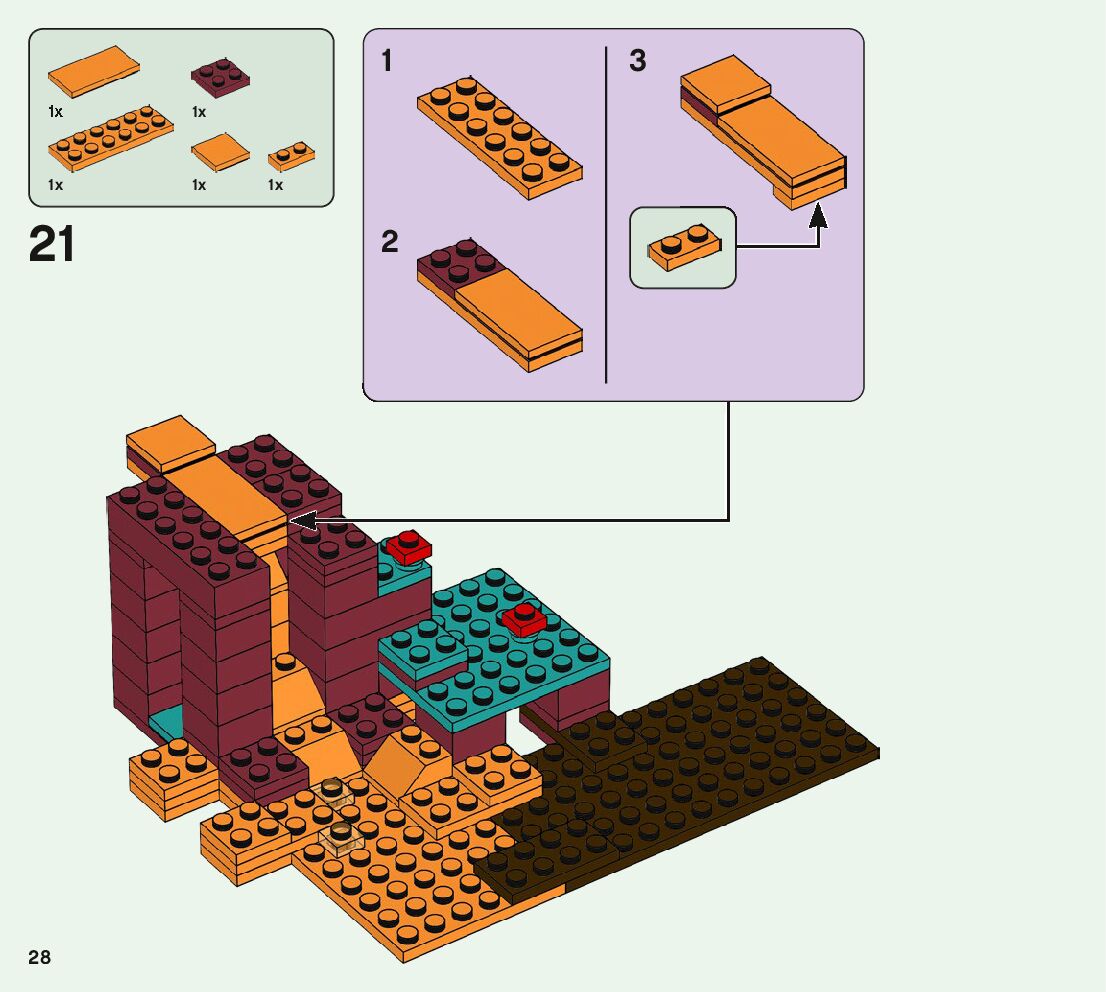 1x
1x
1x
1x
1x

21

1

2

3

28