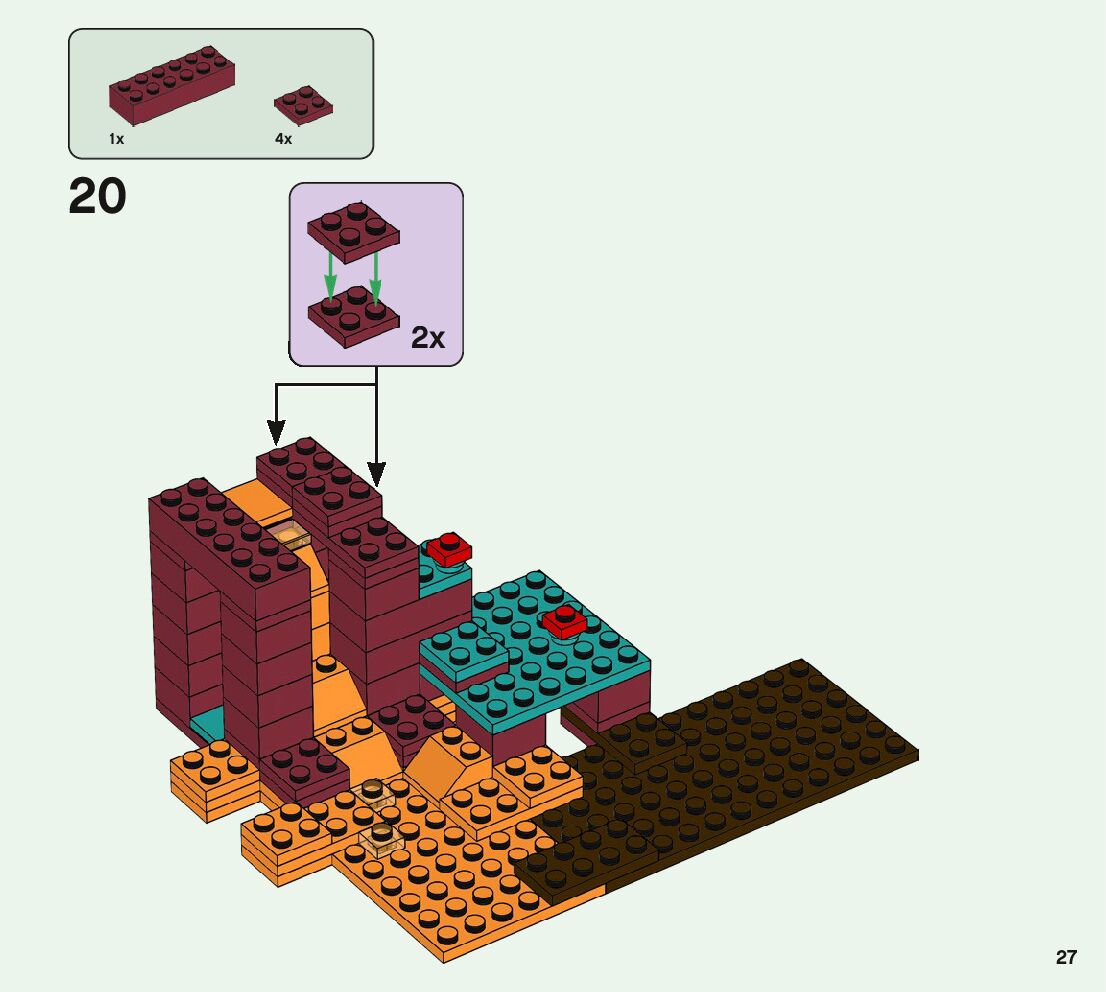 1x
4x

20

2x

27