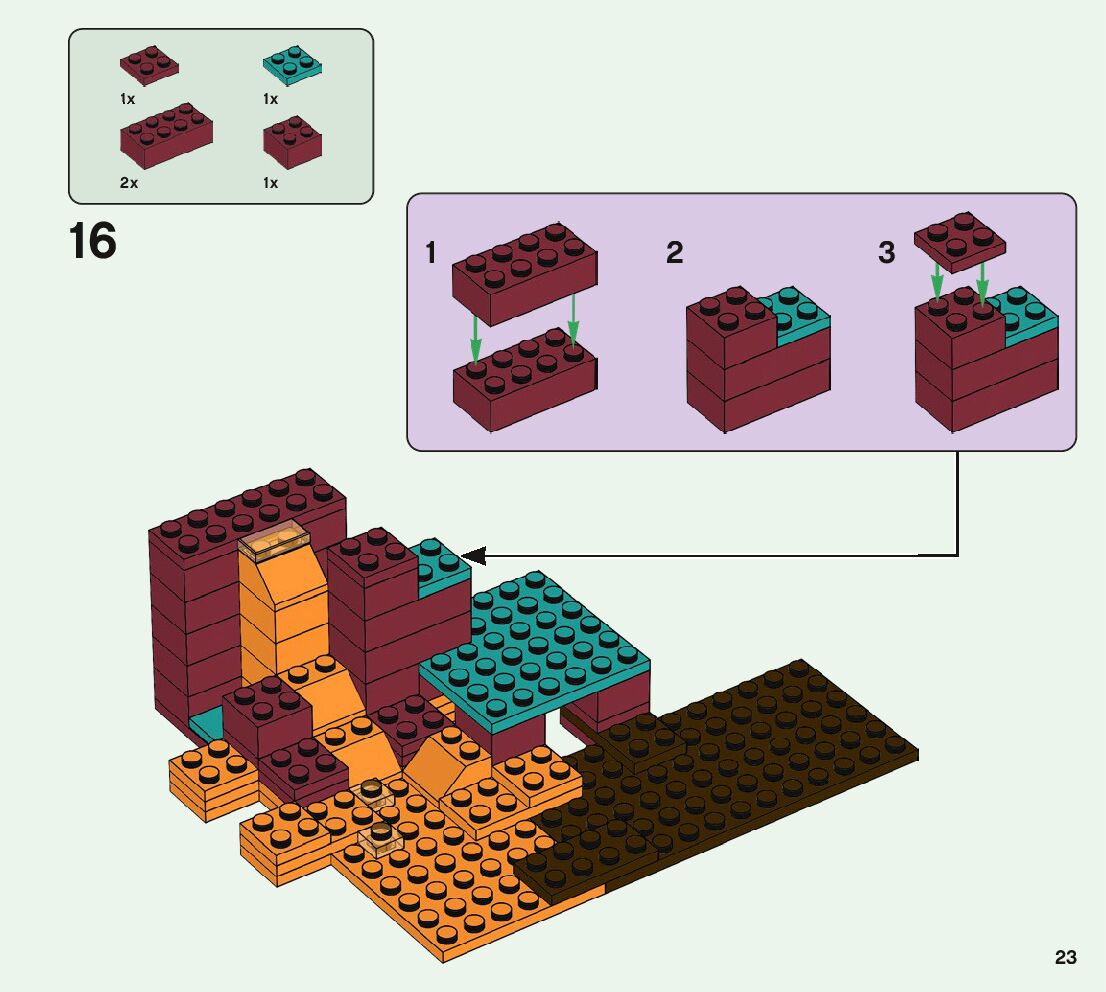 1x
1x
2x
1x

16

1
2
3

23