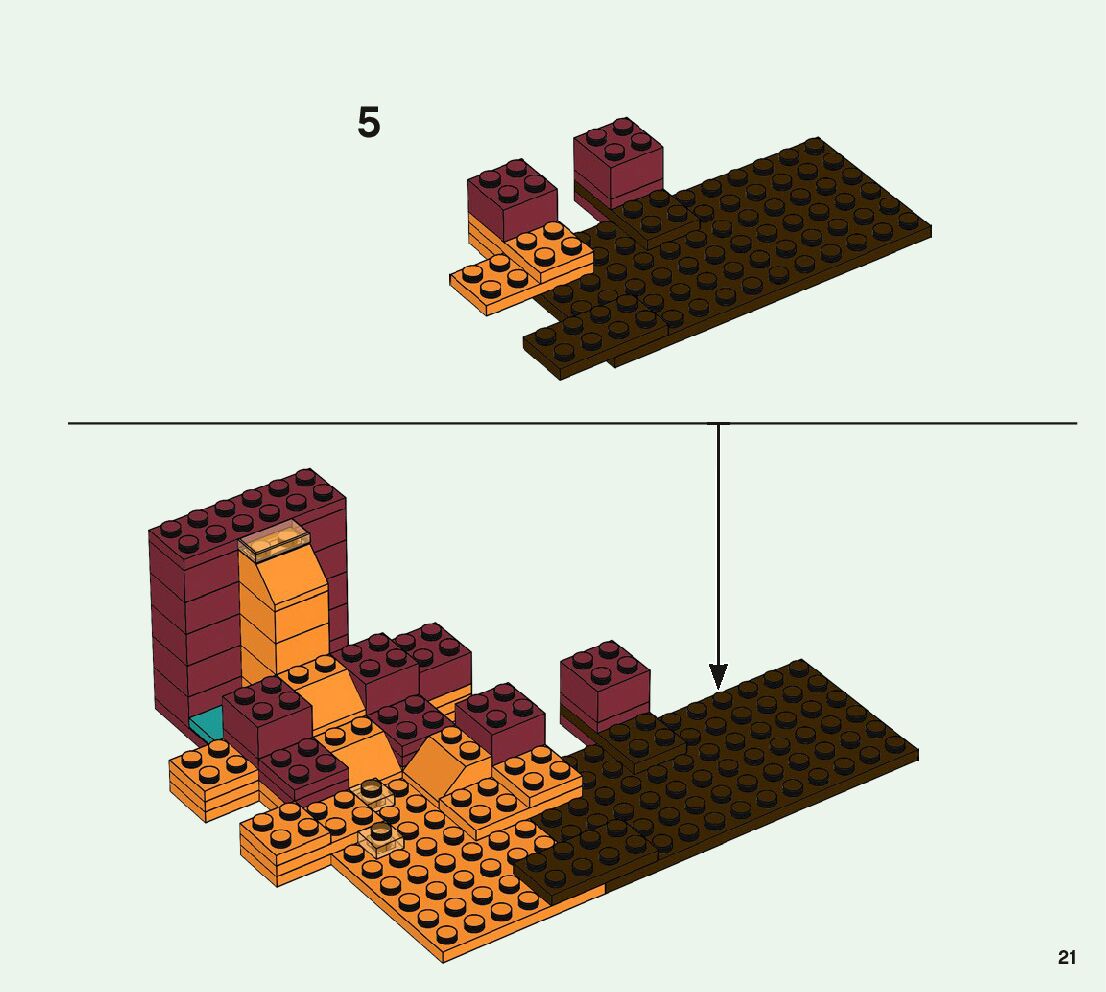 5

21