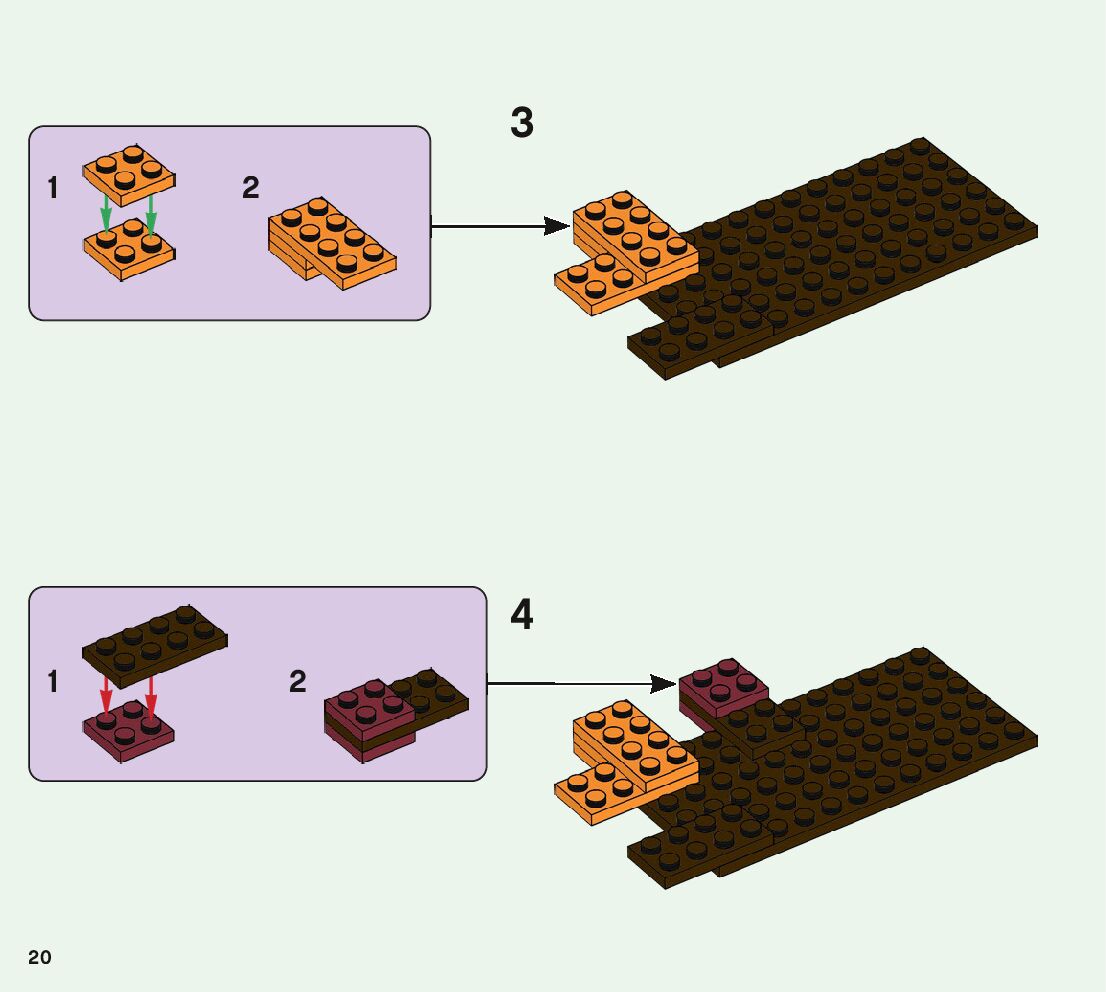 1

2

3

1

2

4

20