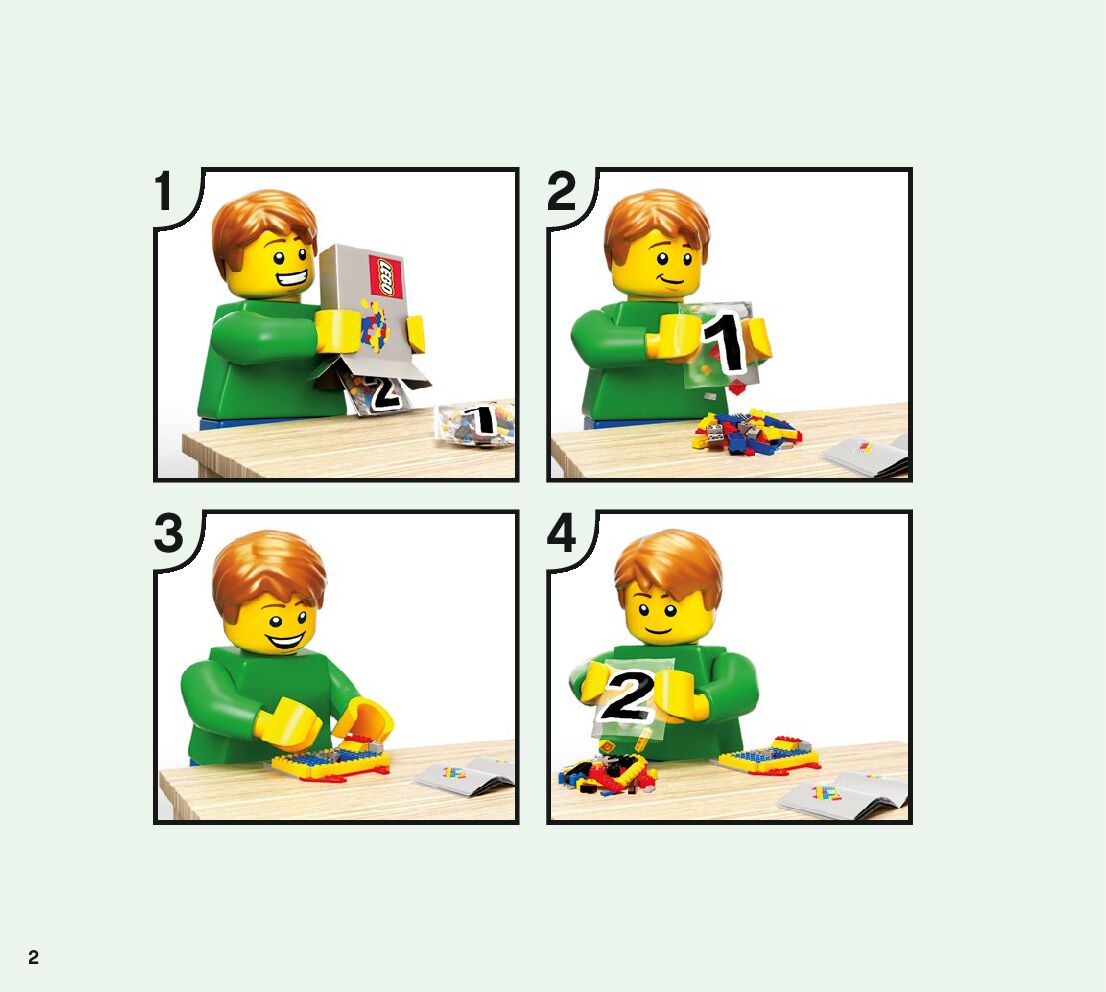 1

LEGO

2

1

2

1

3

4

2

2