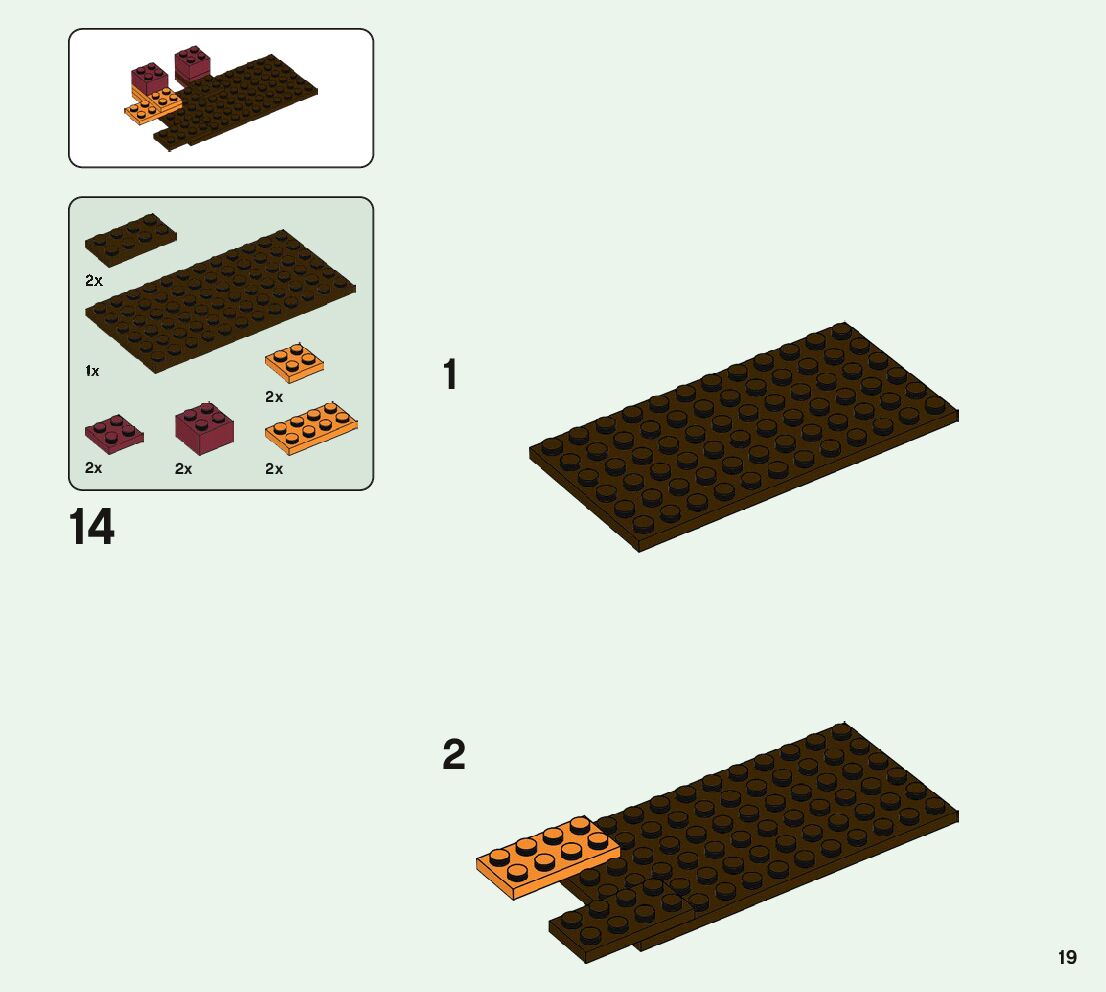 2x

1x

2x

2x

2x

2x

14

1

2

19