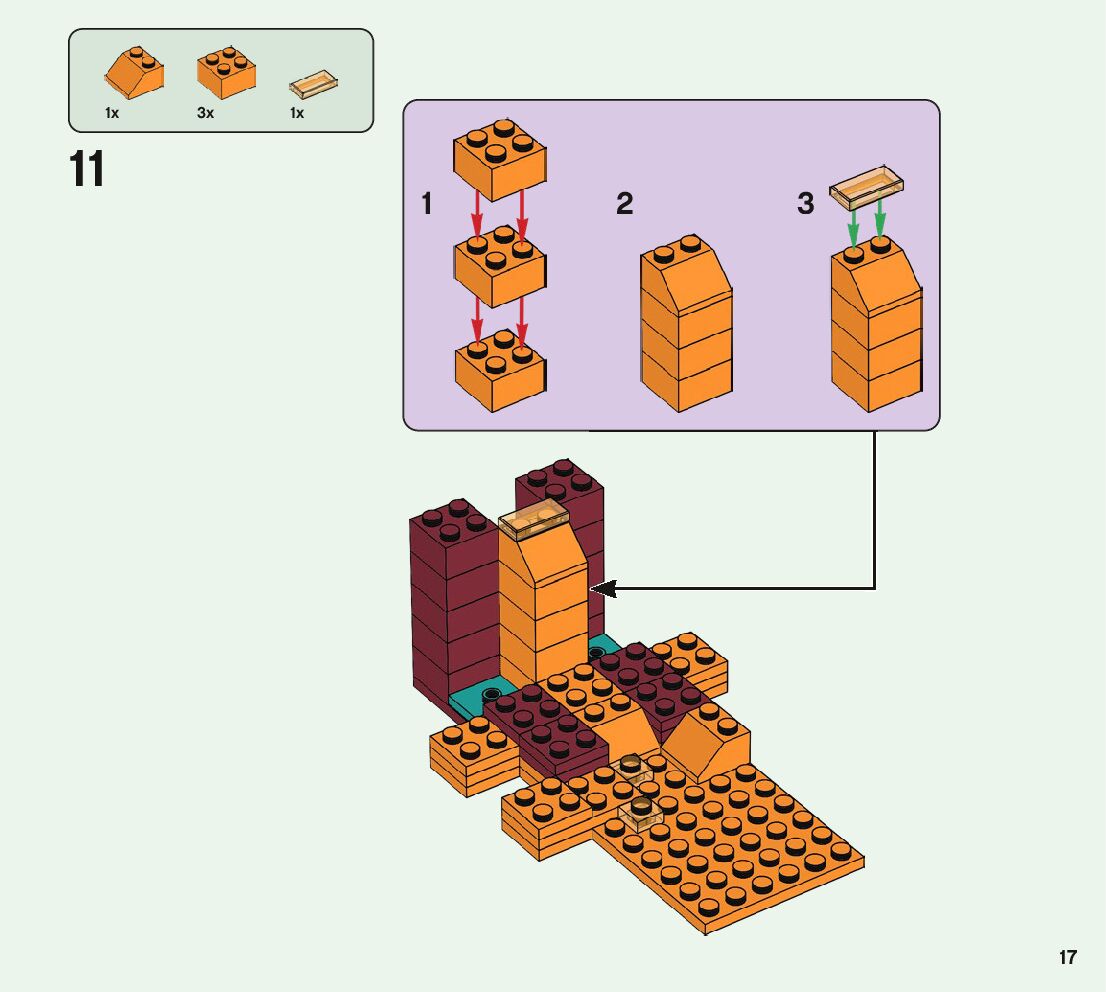 1x 3x 1x

11

1 2 3

17