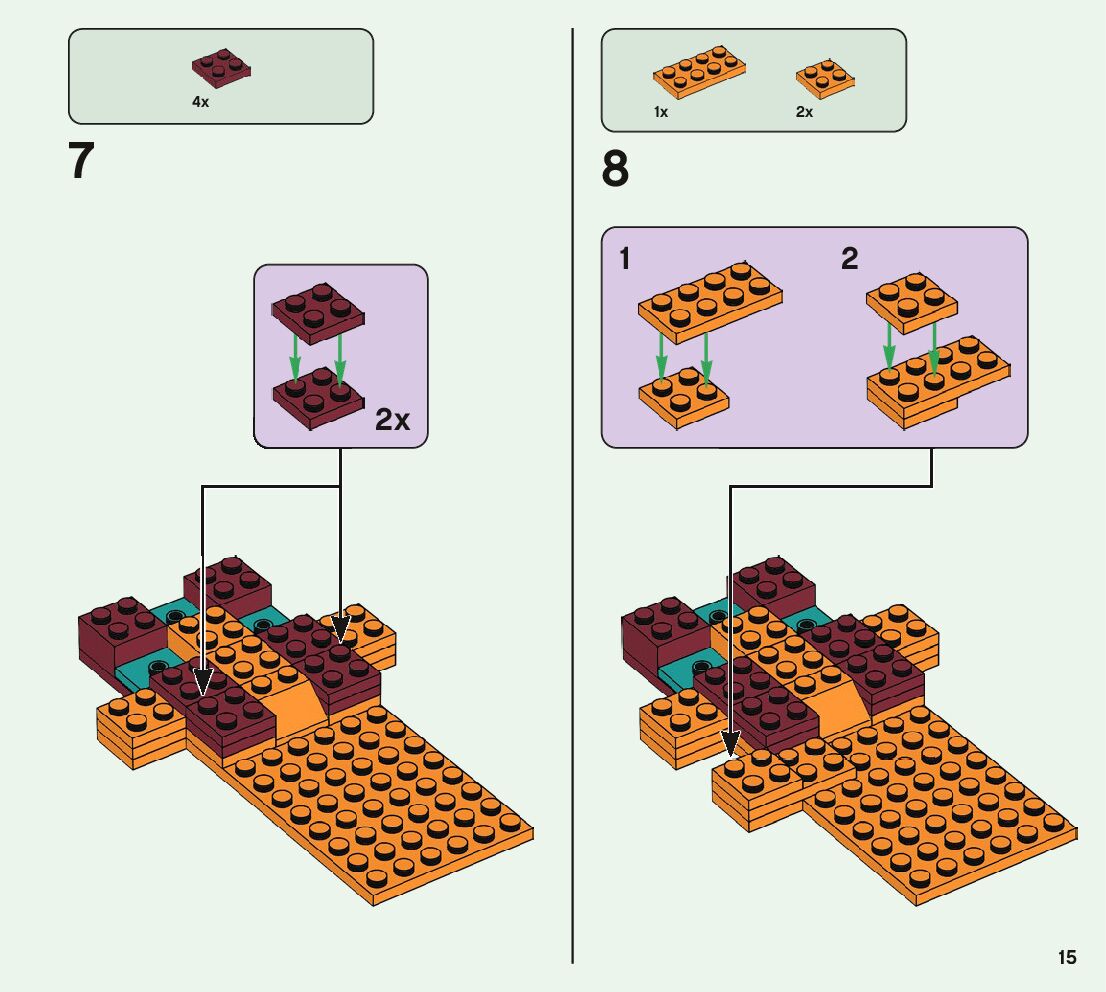 4x

7

2x

1x

2x

8

1

2

15