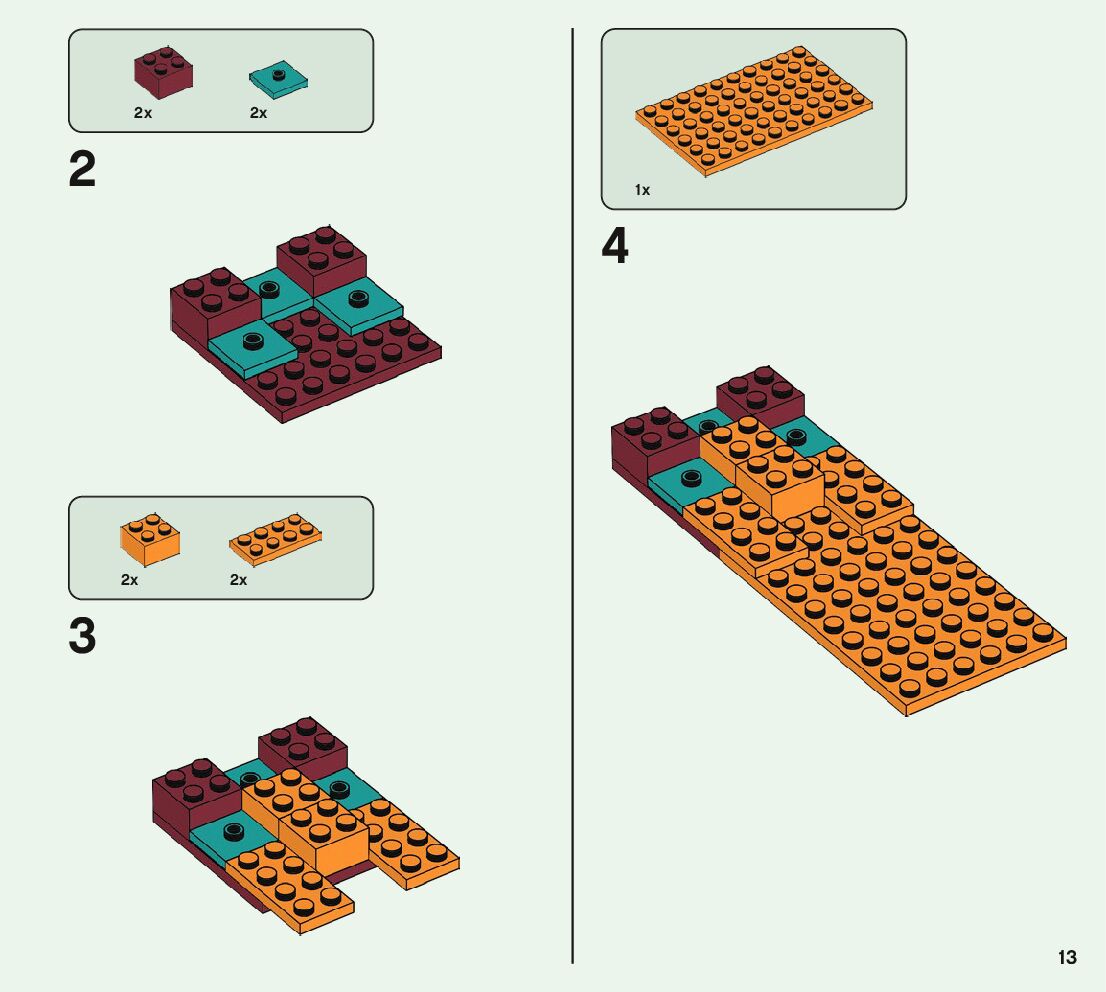 2x 2x

2

2x 2x

3

1x

4

13