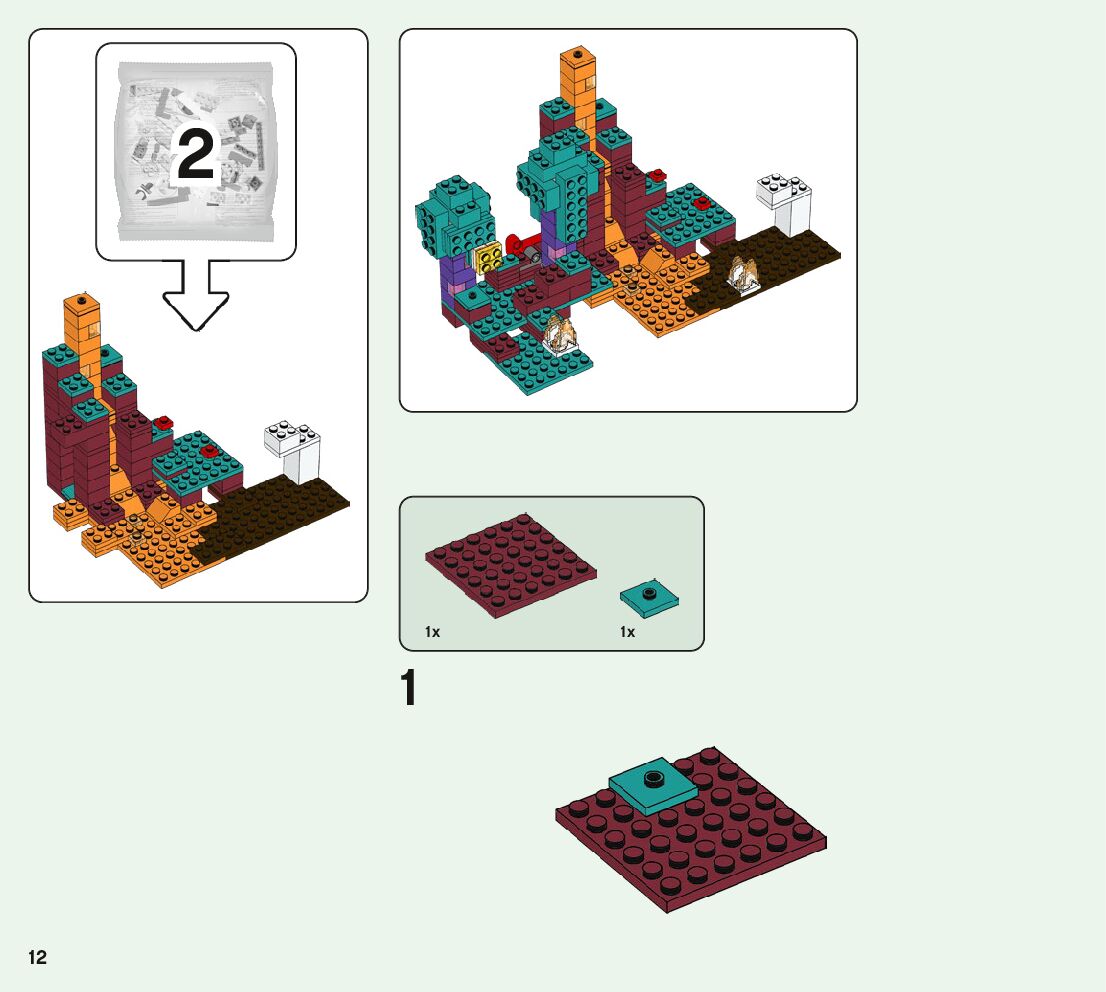 2

1x

1x

1

12