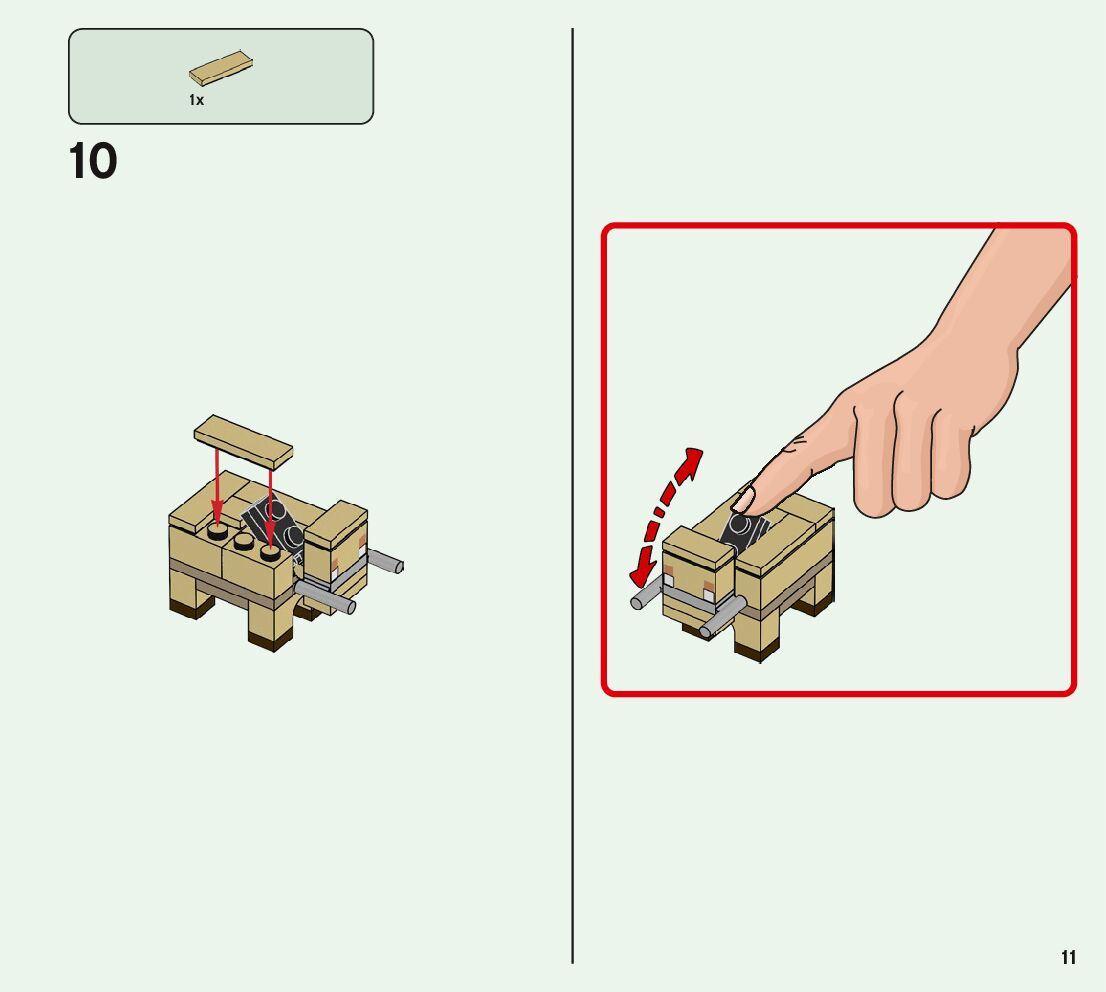 1x

10

11