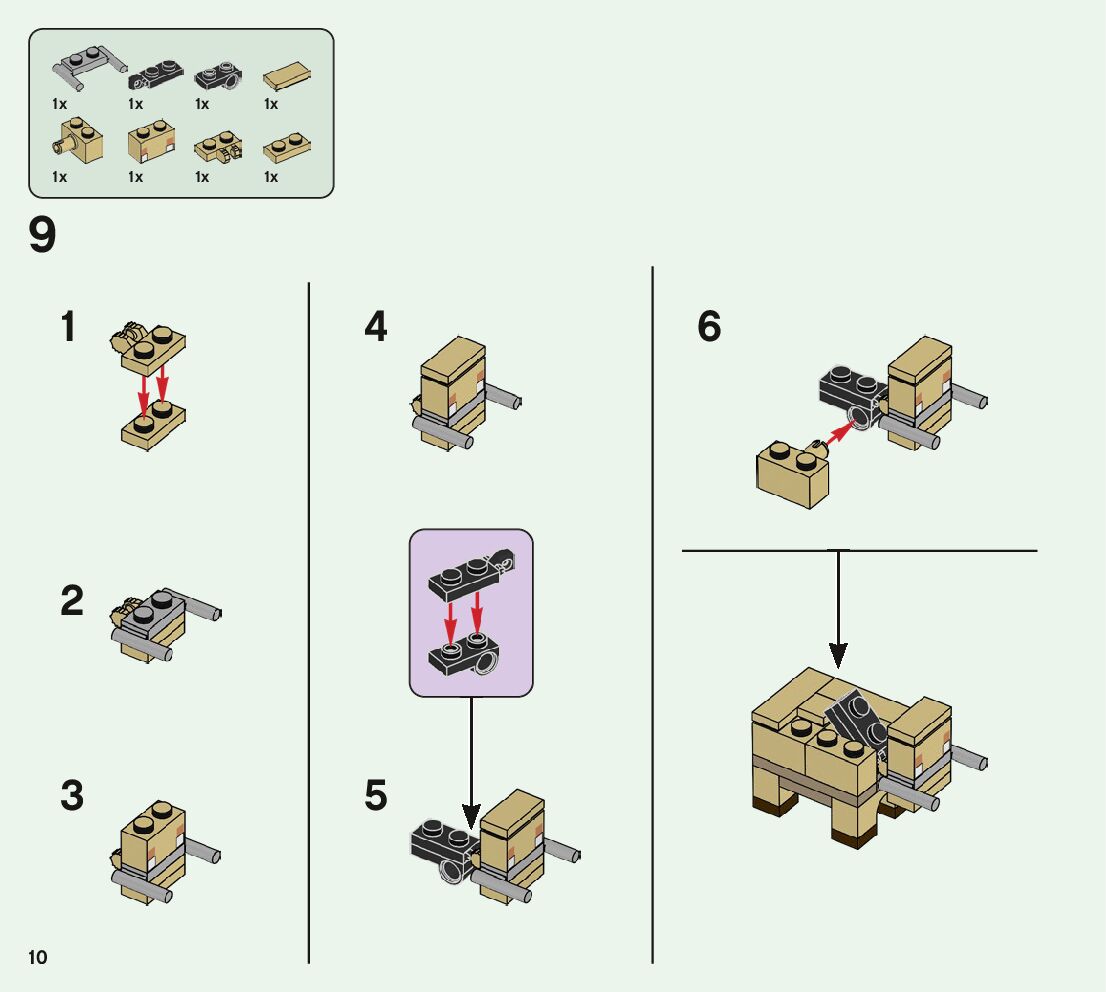 1x 1x 1x 1x
1x 1x 1x 1x

9

1

2

3

4

5

6

10