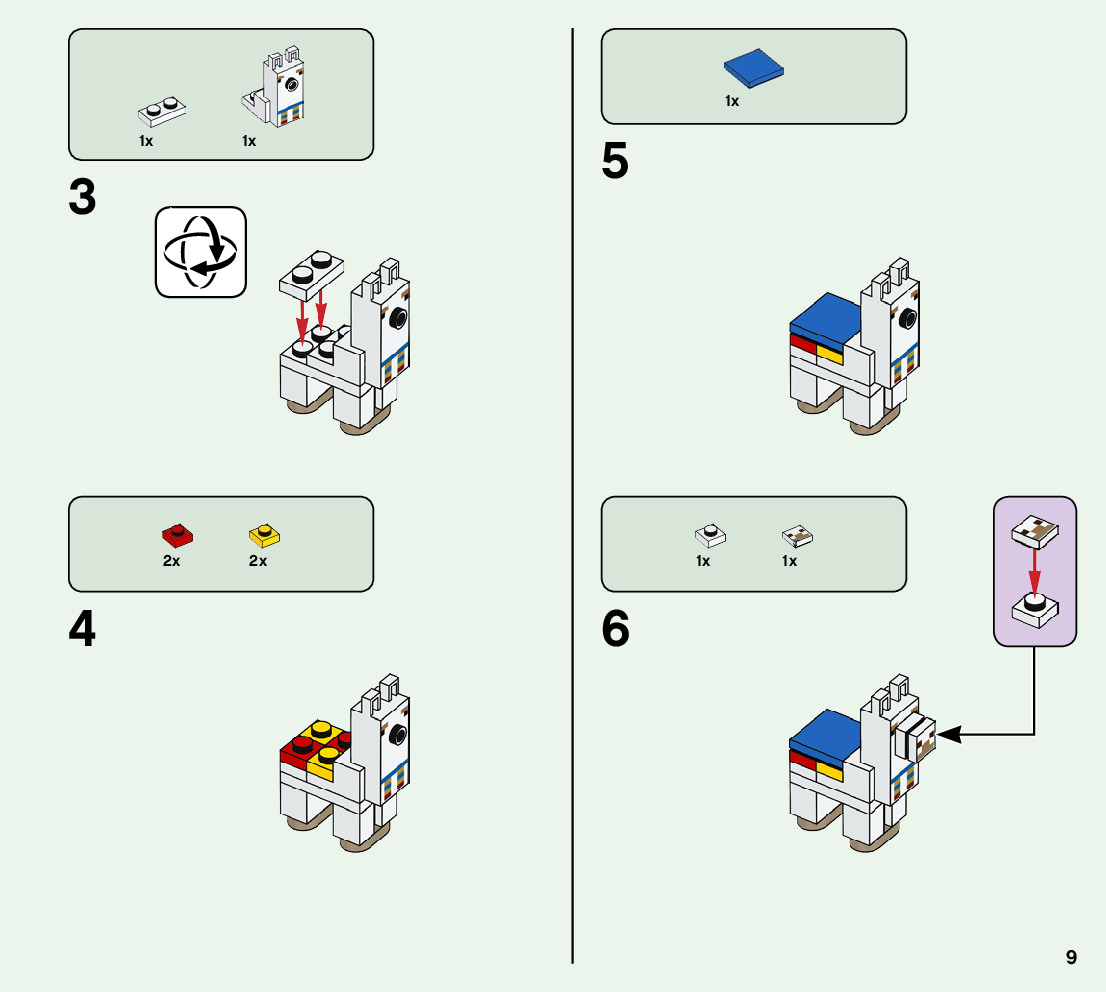 1x 1x

3

2x 2x

4

1x

5

1x 1x

6

9