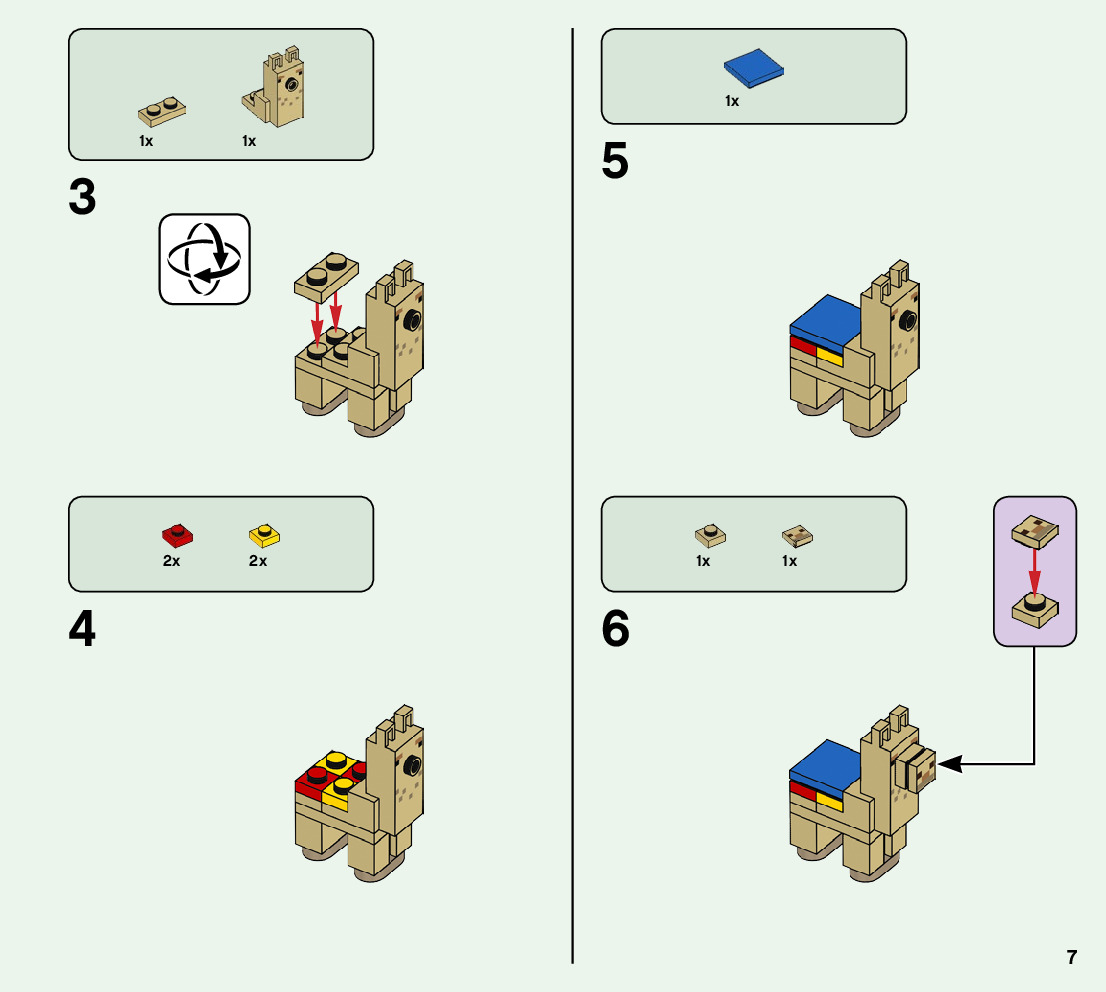 1x 1x

3

2x 2x

4

1x

5

1x 1x

6

7