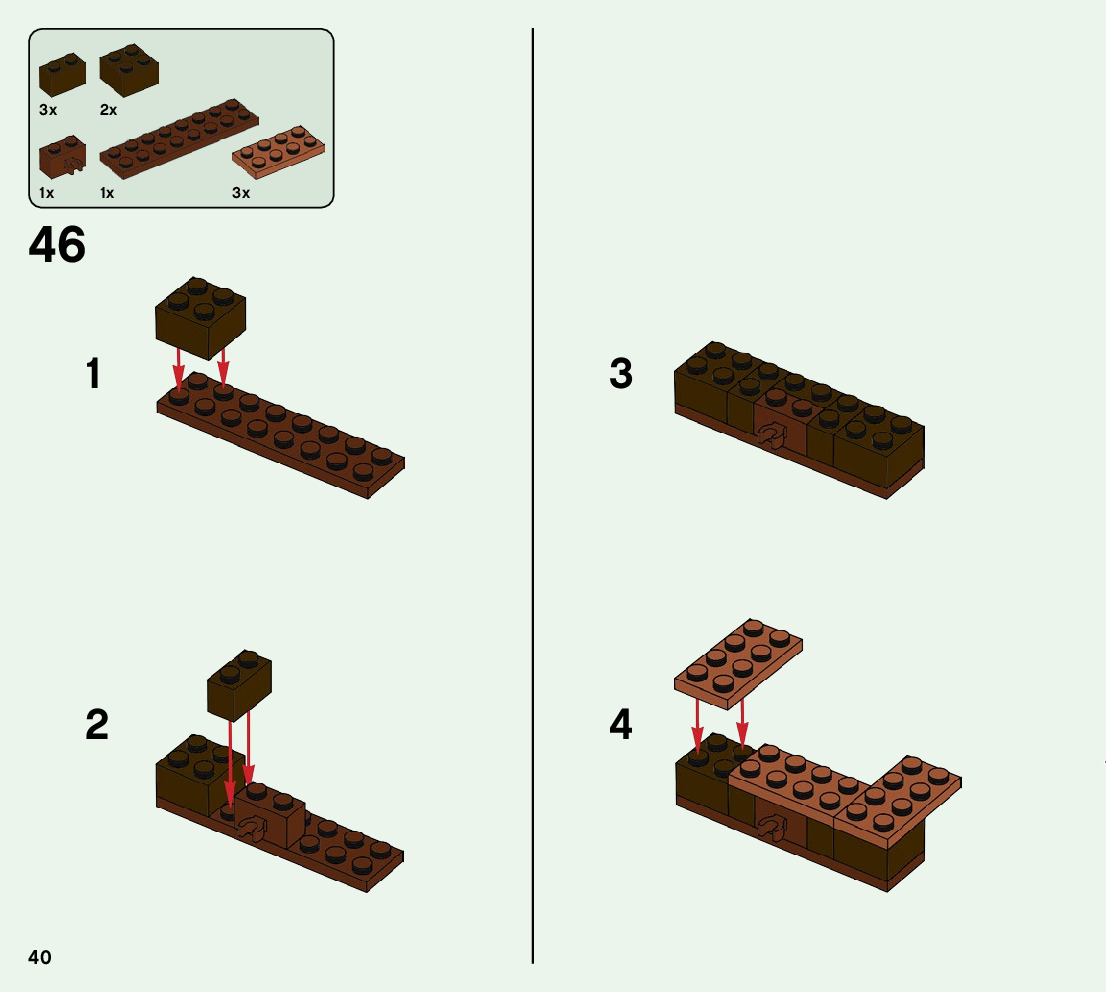 3x
2x
1x
1x
3x

46

1

2

3

4

40