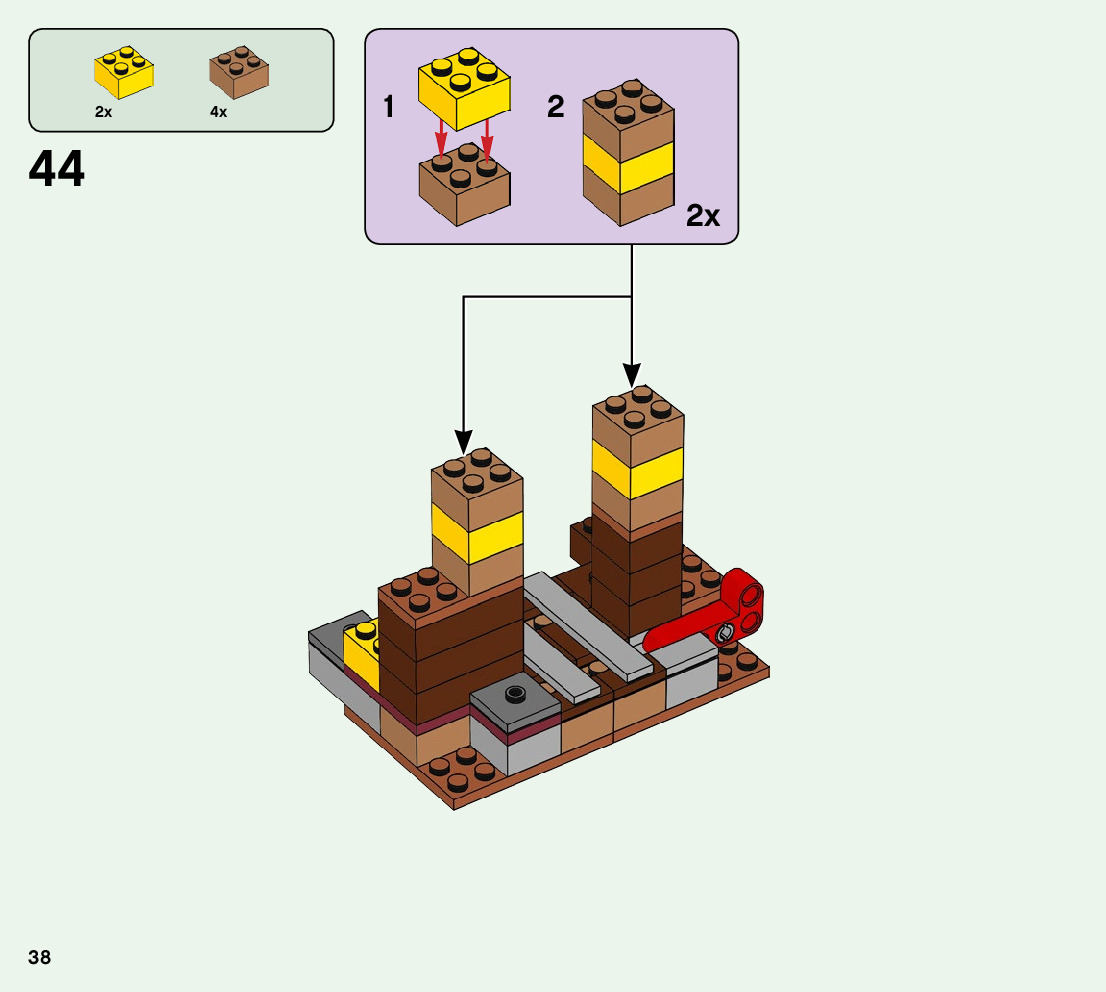 2x 4x

44

1 2

2x

38