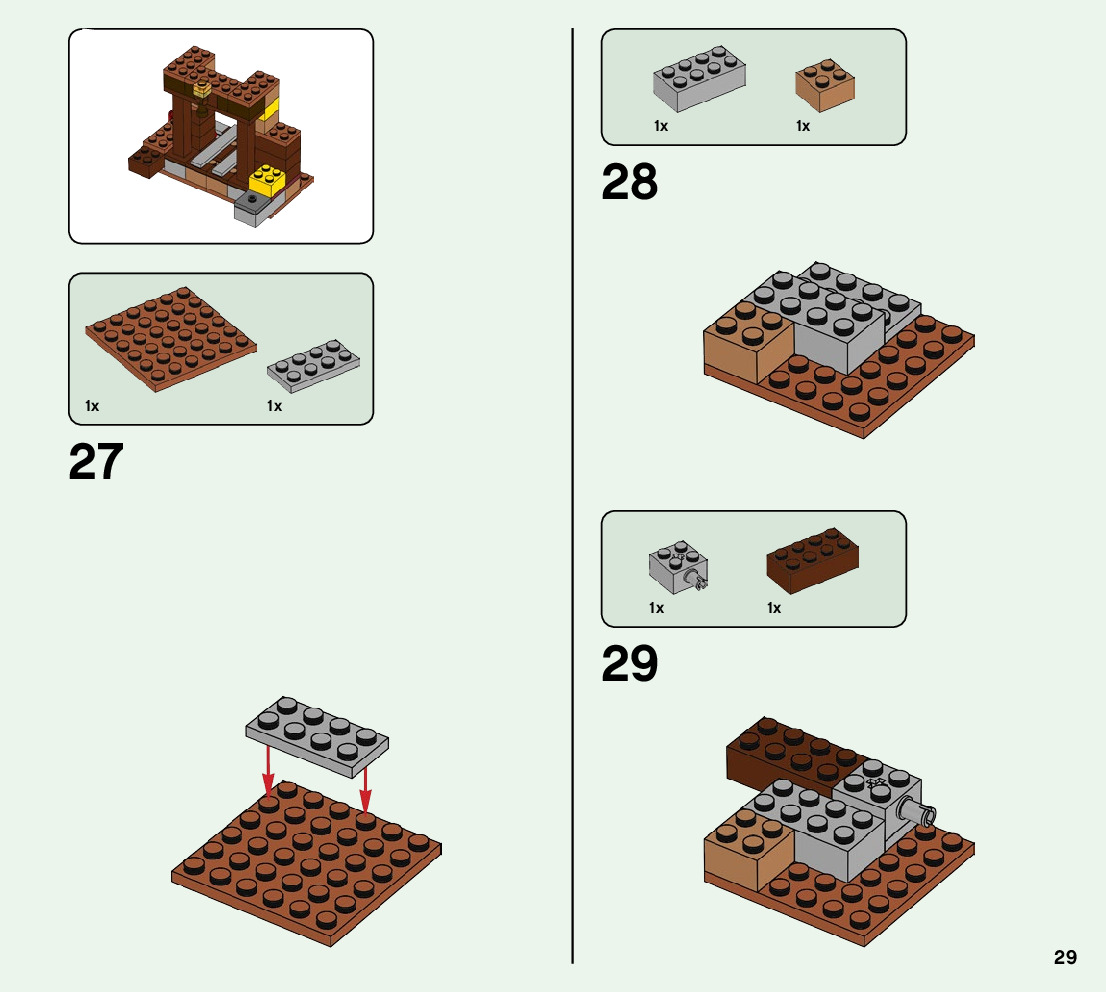 1x

1x

27

1x

1x

28

1x

1x

29

29