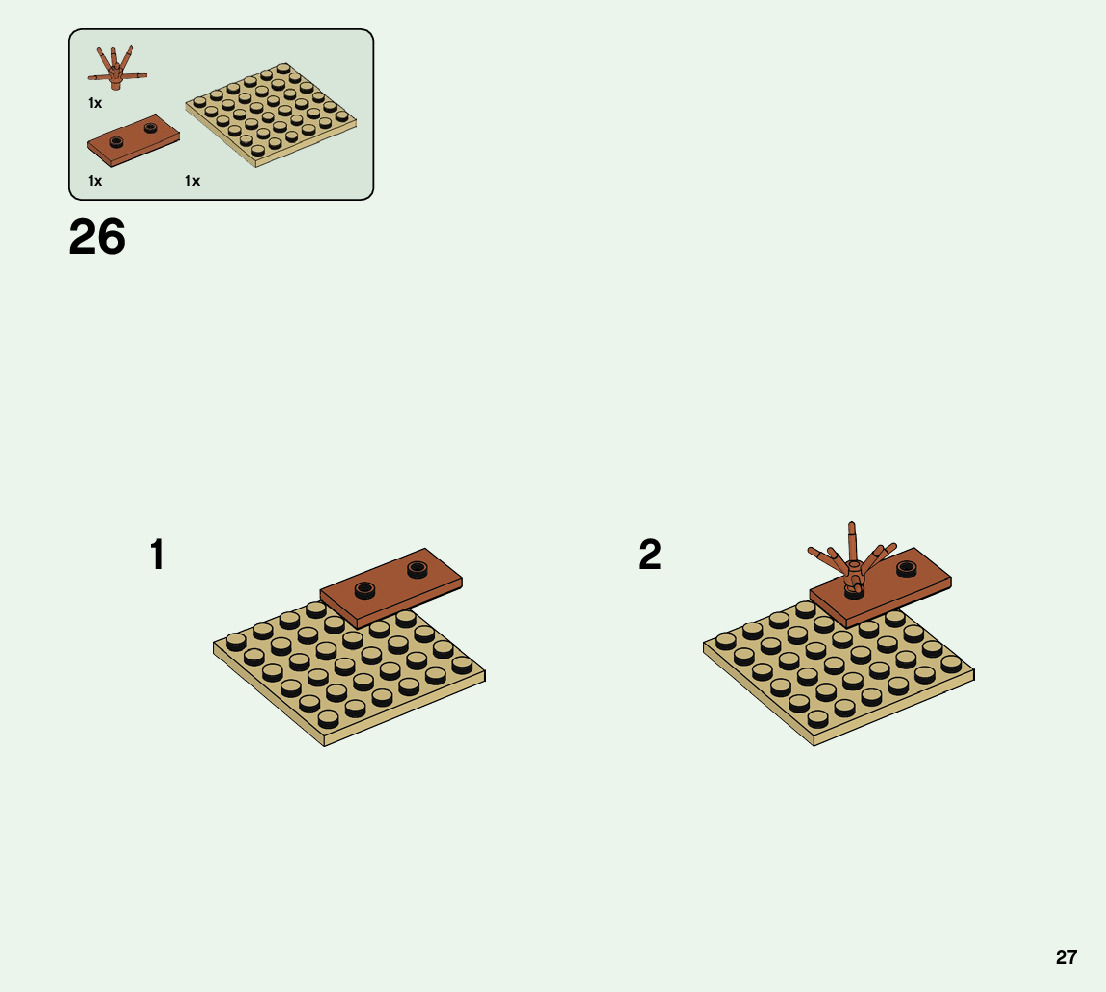 1x

1x

1x

26

1

2

27