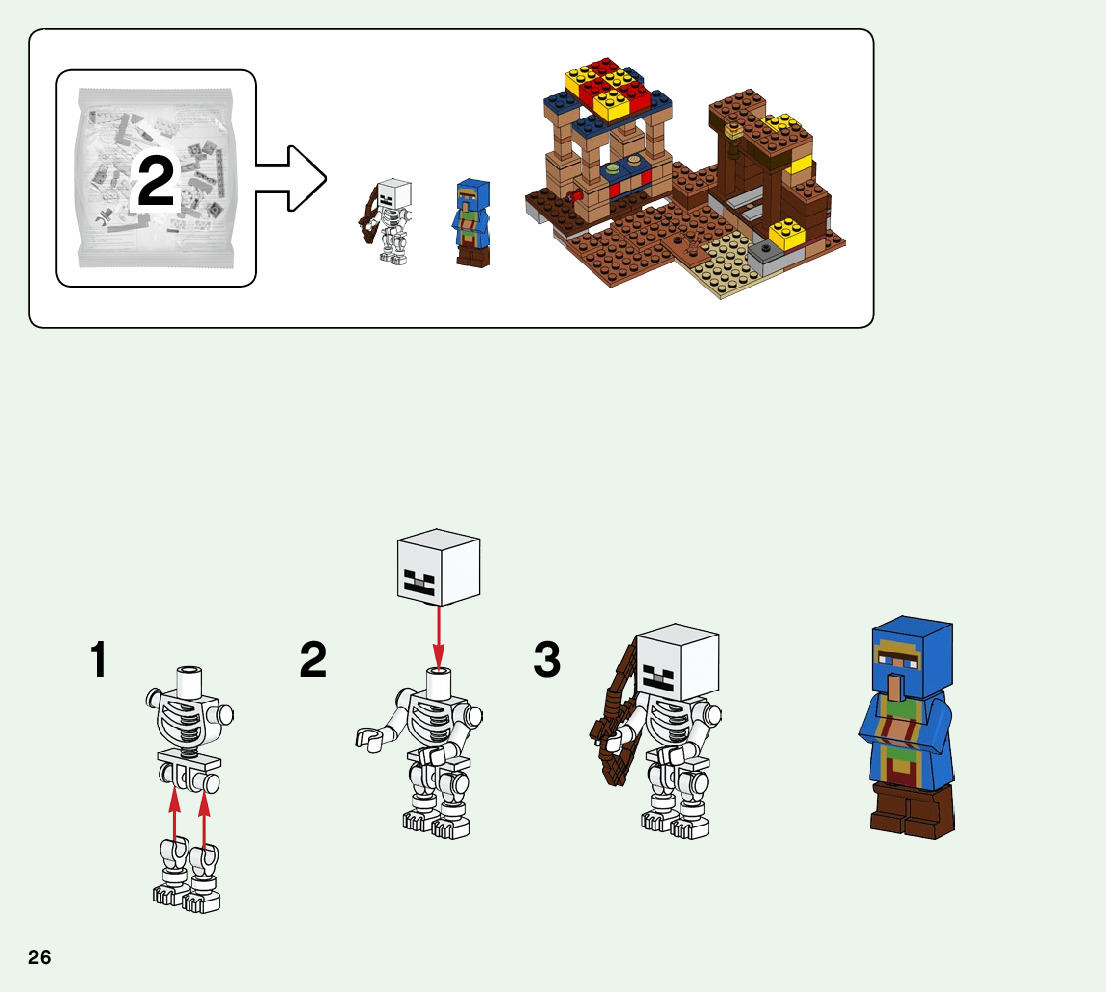 2

1

2

3

26