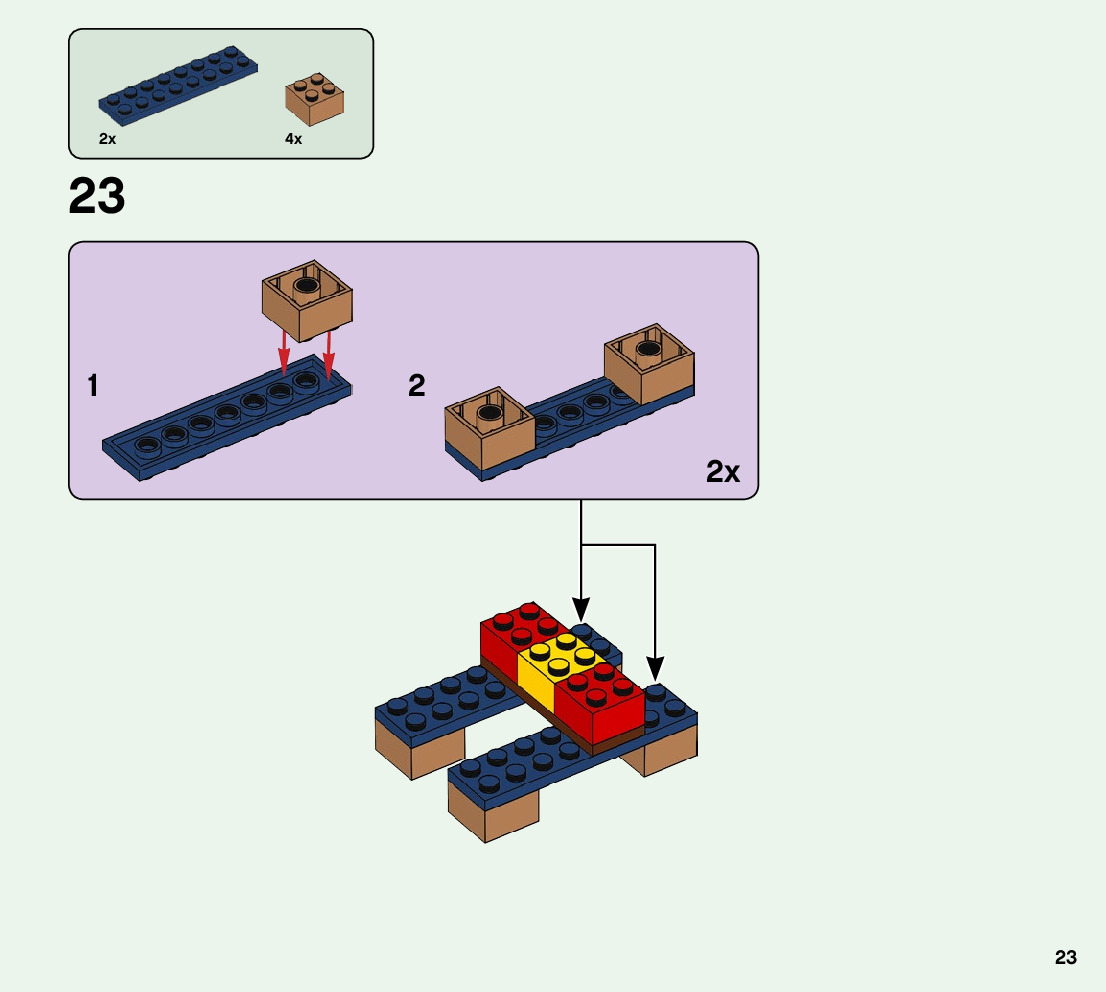 2x

4x

23

1

2

2x

23