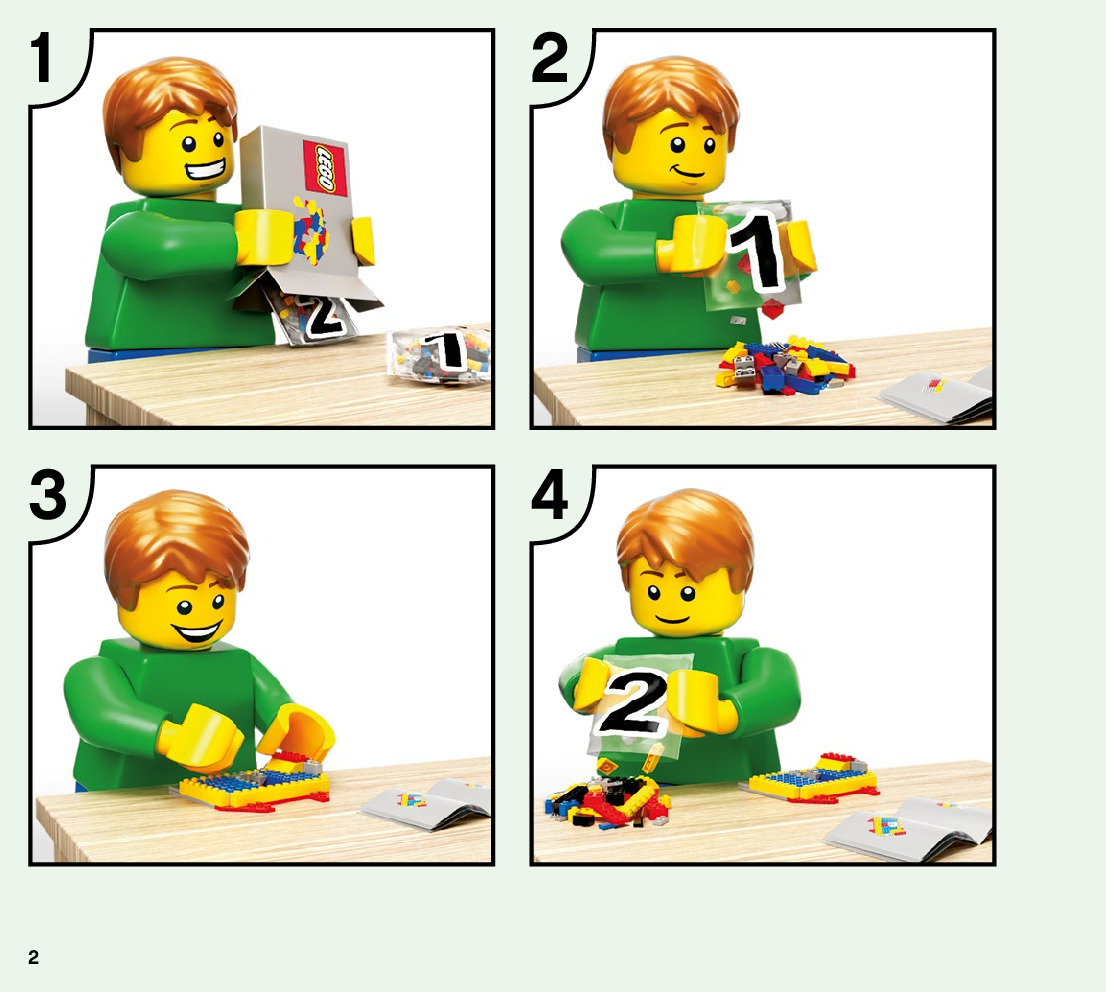 1

LEGO

2

1

2

1

3

4

2

2