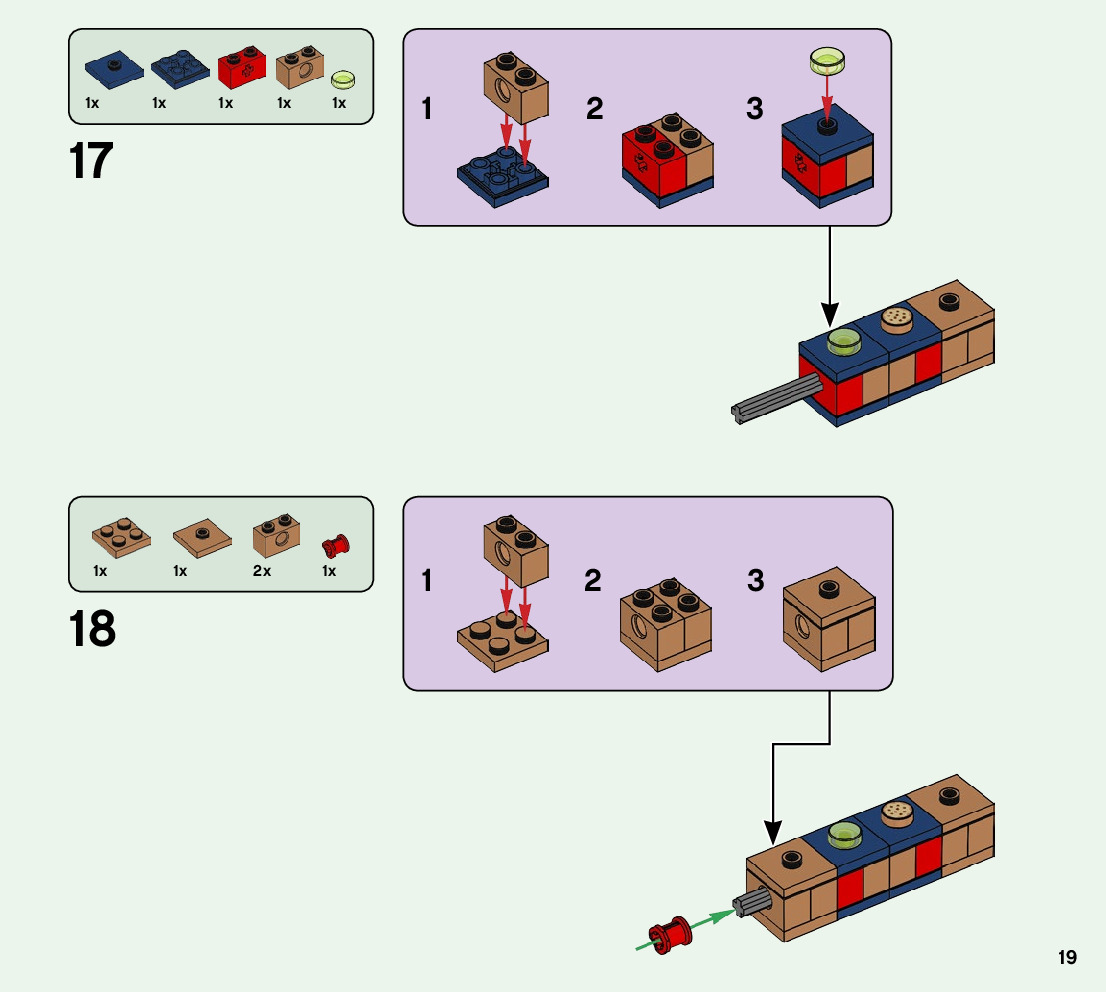 1x 1x 1x 1x 1x

17

1 2 3

1x 1x 2x 1x

18

1 2 3

19