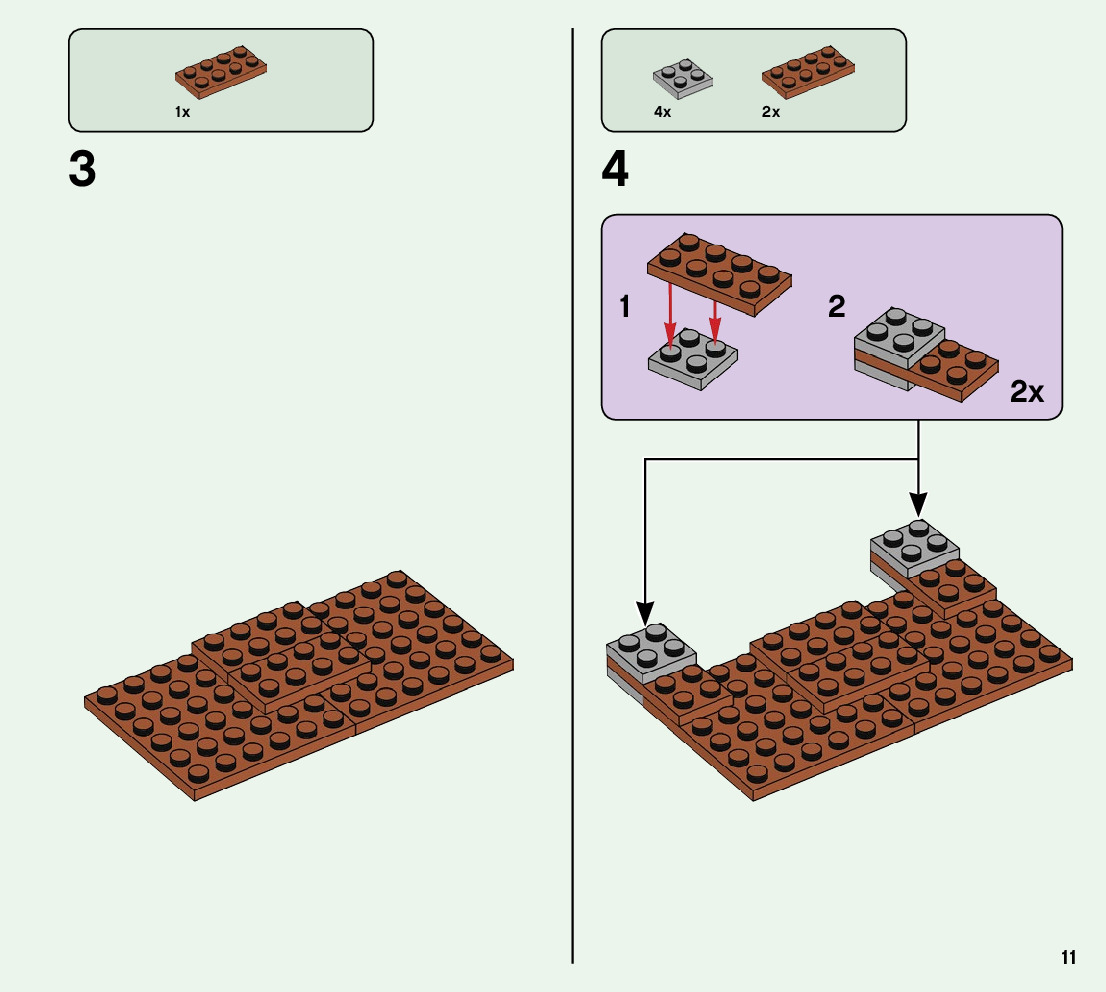 1x

3

4x

2x

4

1

2

2x

11